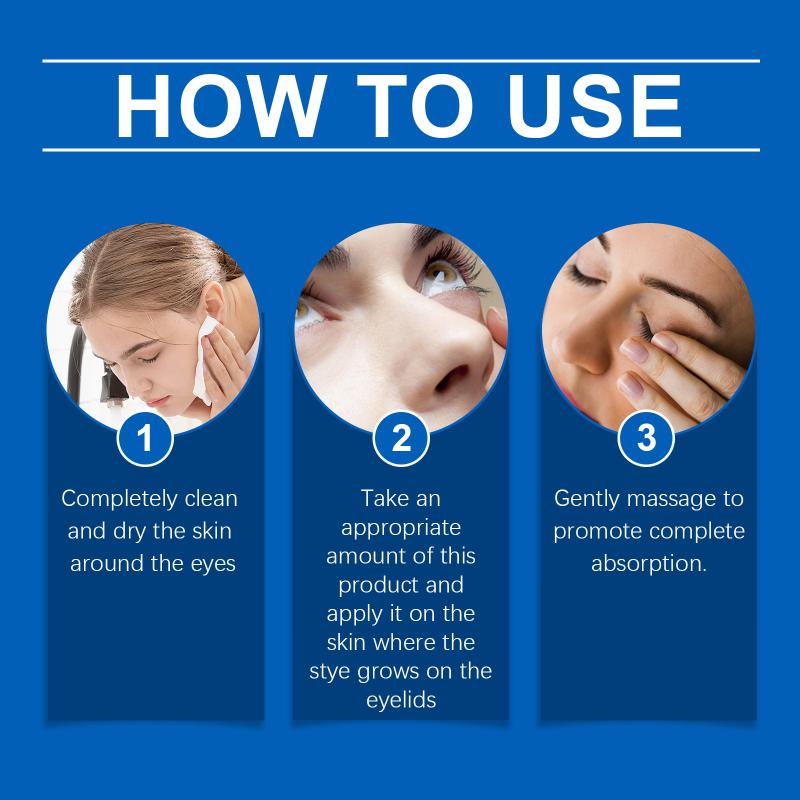 HOW TO USE

1

Completely clean and dry the skin around the eyes

2

Take an appropriate amount of this product and apply it on the skin where the stye grows on the eyelids

3

Gently massage to promote complete absorption.