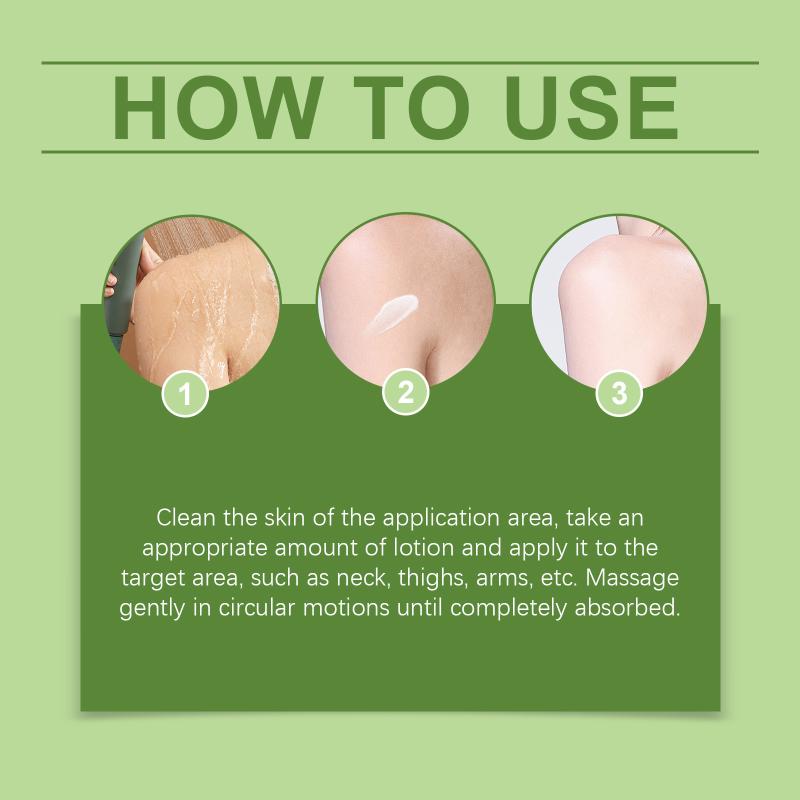 HOW TO USE

1

2

3

Clean the skin of the application area, take an appropriate amount of lotion and apply it to the target area, such as neck, thighs, arms, etc. Massage gently in circular motions until completely absorbed.