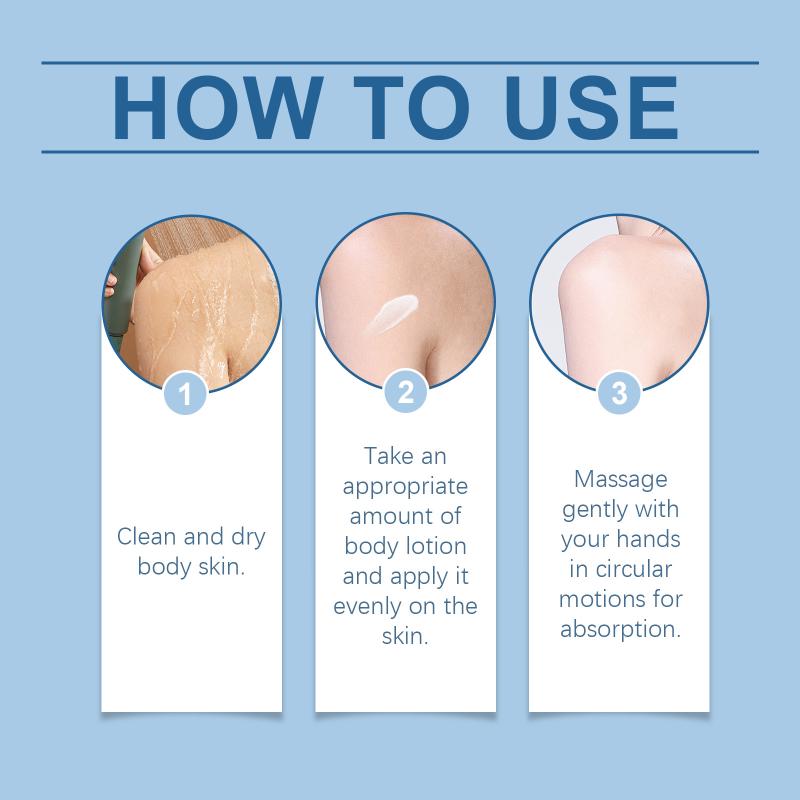 HOW TO USE

1

Clean and dry body skin.

2

Take an appropriate amount of body lotion and apply it evenly on the skin.

3

Massage gently with your hands in circular motions for absorption.