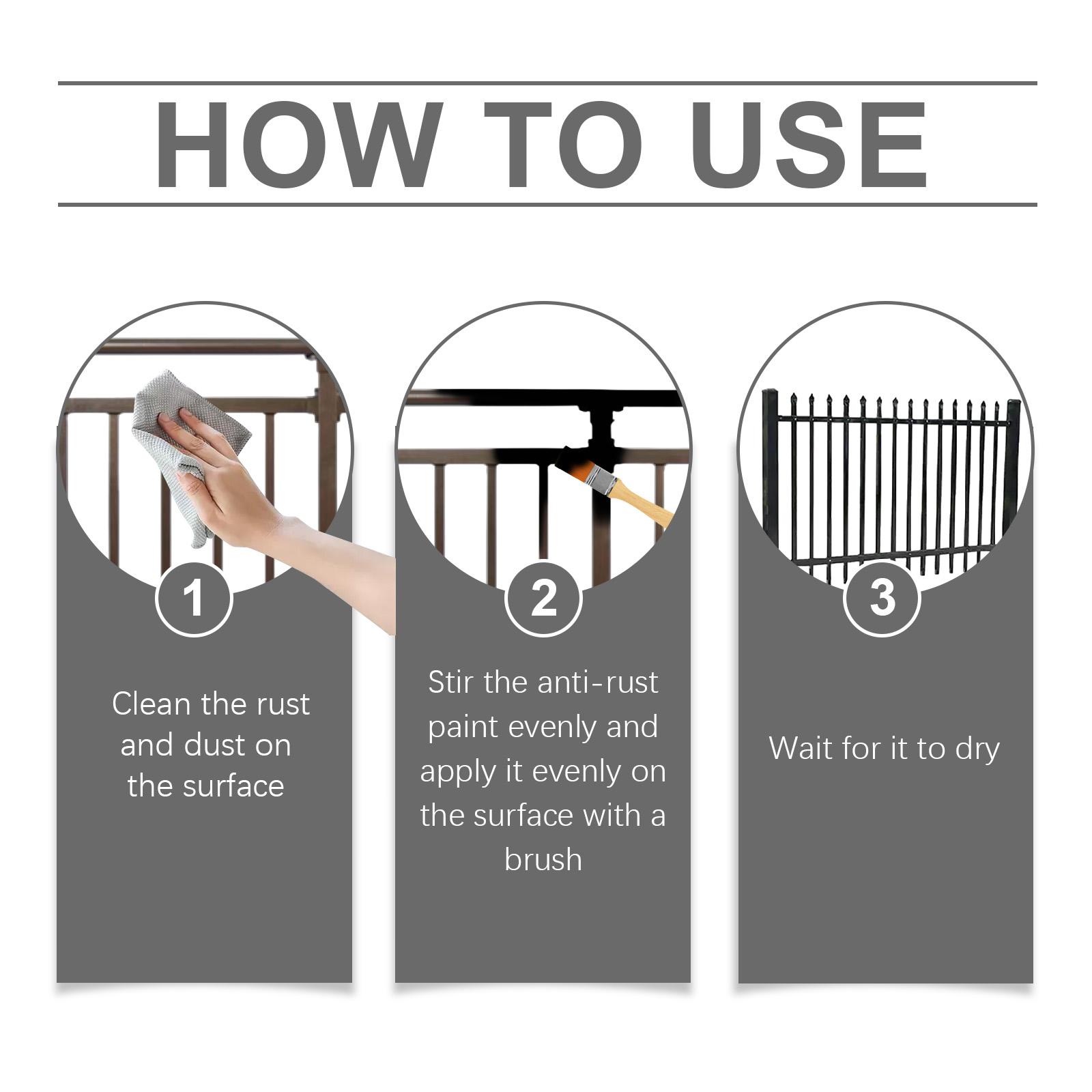 HOW TO USE

1

Clean the rust and dust on the surface

2

Stir the anti-rust paint evenly and apply it evenly on the surface with a brush

3

Wait for it to dry