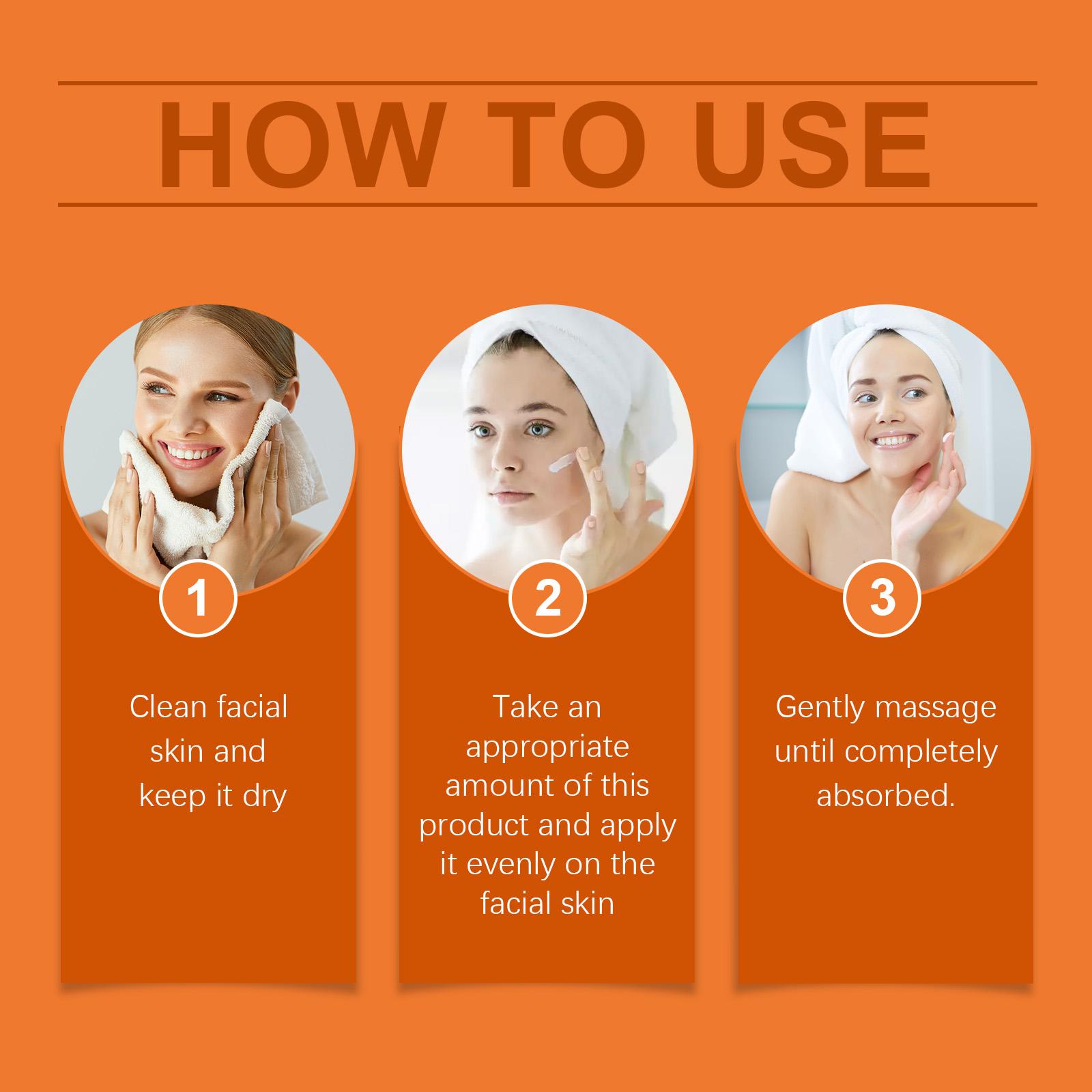 HOW TO USE

1

Clean facial skin and keep it dry

2

Take an appropriate amount of this product and apply it evenly on the facial skin

3

Gently massage until completely absorbed.