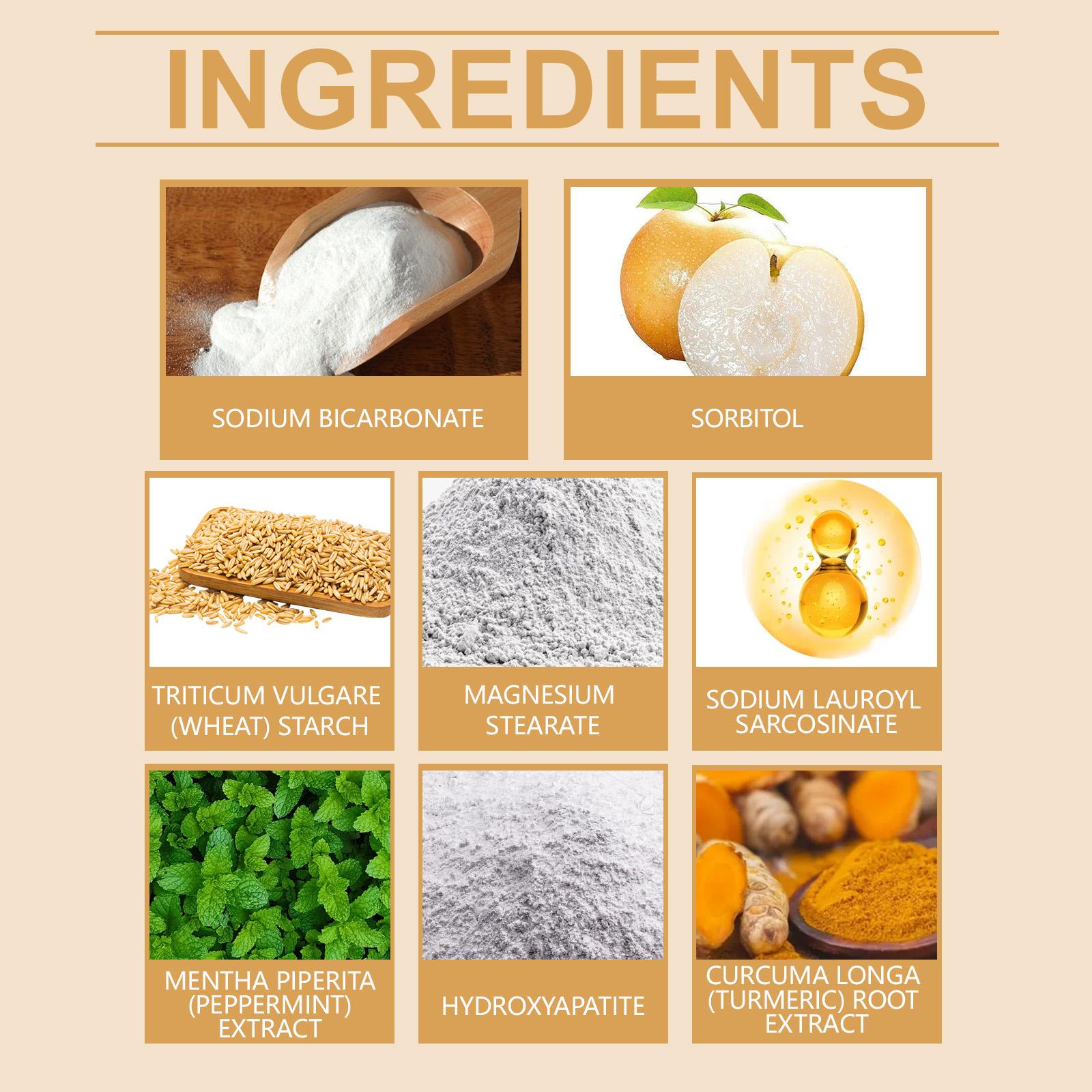 INGREDIENTS

SODIUM BICARBONATE

SORBITOL

TRITICUM VULGARE (WHEAT) STARCH

MAGNESIUM STEARATE

SODIUM LAUROYL SARCOSINATE

MENTHA PIPERITA (PEPPERMINT) EXTRACT

HYDROXYAPATITE

CURCUMA LONGA (TURMERIC) ROOT EXTRACT