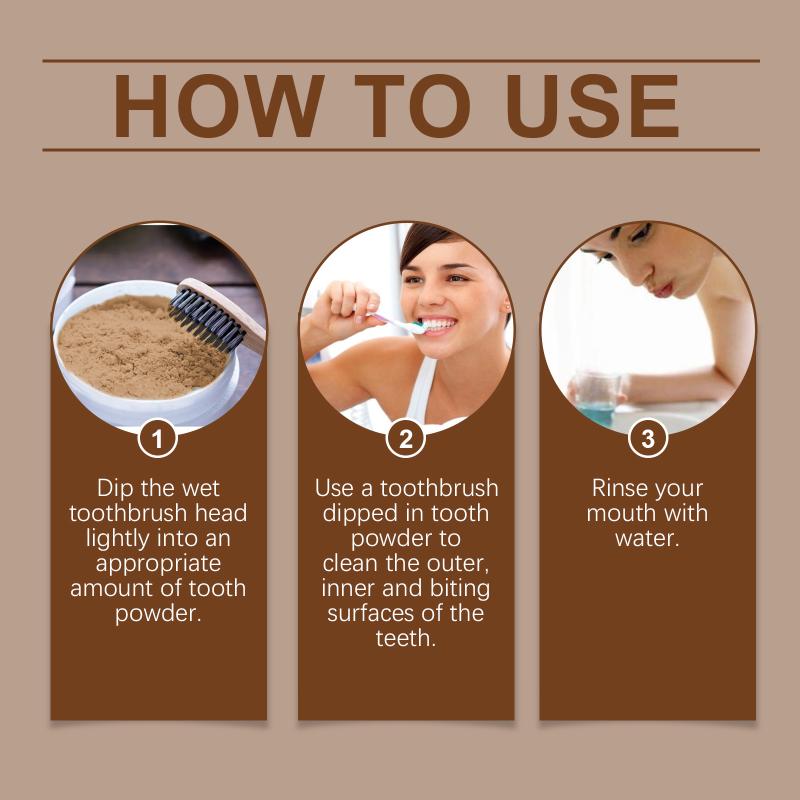 HOW TO USE

1

Dip the wet toothbrush head lightly into an appropriate amount of tooth powder.

2

Use a toothbrush dipped in tooth powder to clean the outer, inner and biting surfaces of the teeth.

3

Rinse your mouth with water.