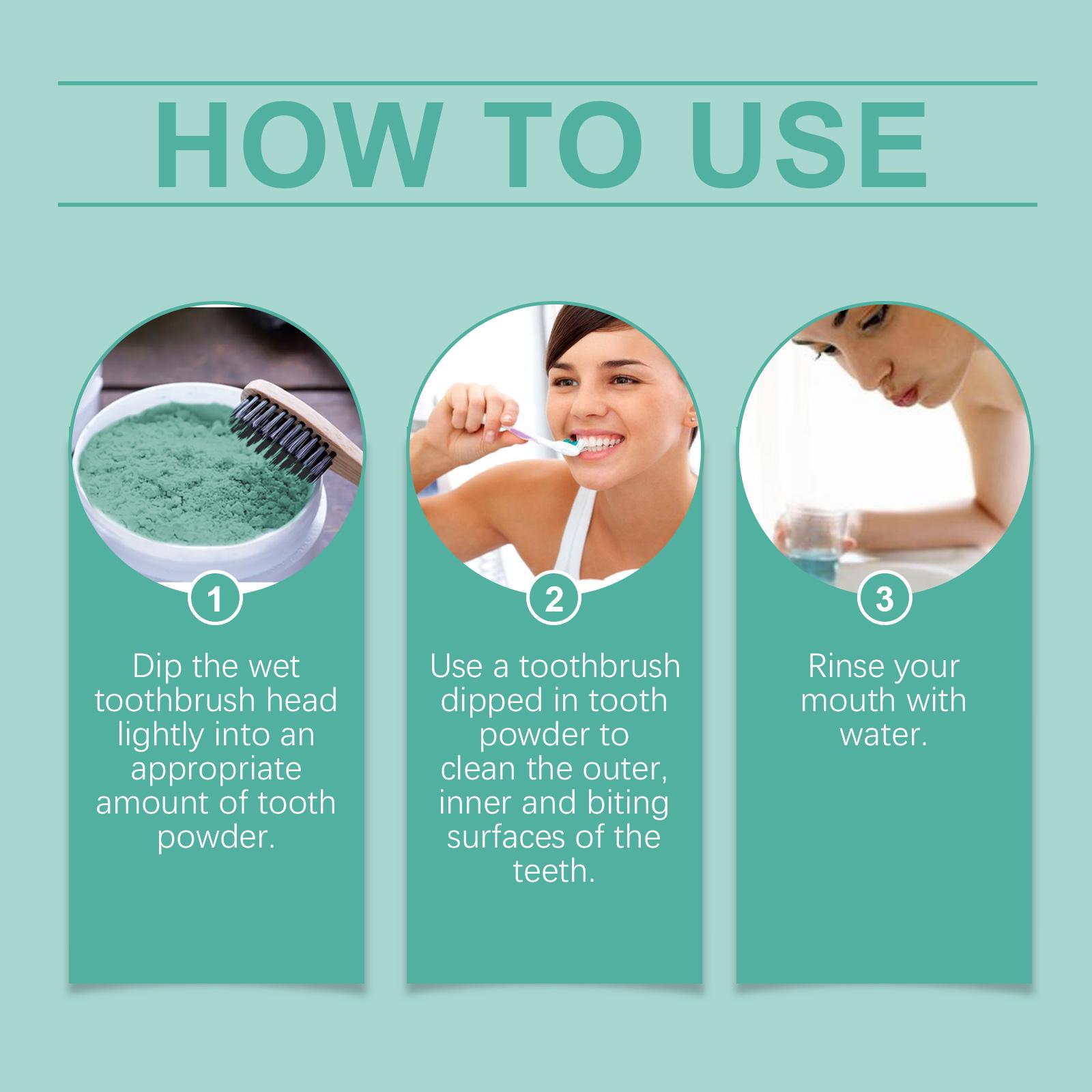 HOW TO USE

1

Dip the wet toothbrush head lightly into an appropriate amount of tooth powder.

2

Use a toothbrush dipped in tooth powder to clean the outer, inner and biting surfaces of the teeth.

3

Rinse your mouth with water.