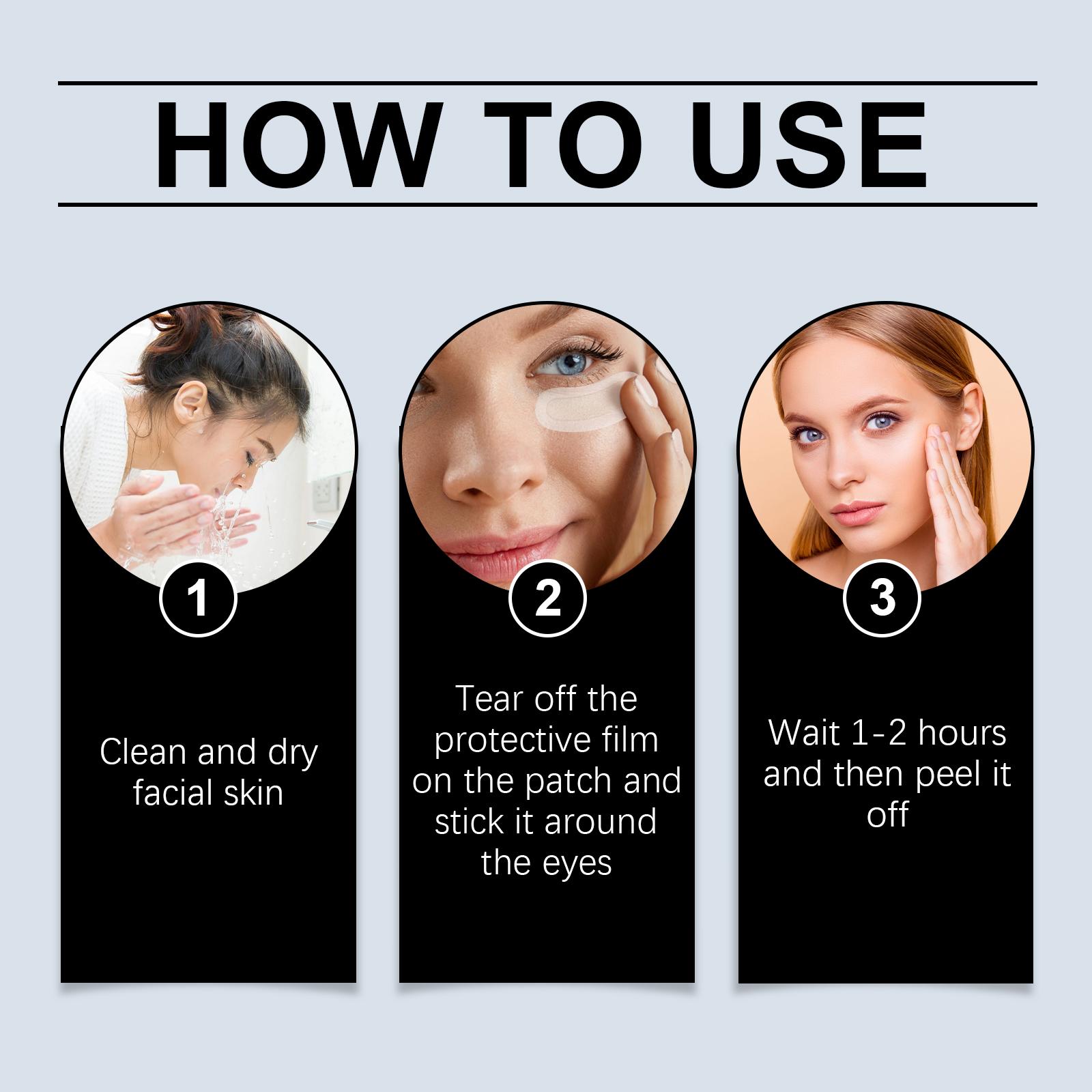 HOW TO USE

1

Clean and dry facial skin

2

Tear off the protective film on the patch and stick it around the eyes

3

Wait 1-2 hours and then peel it off