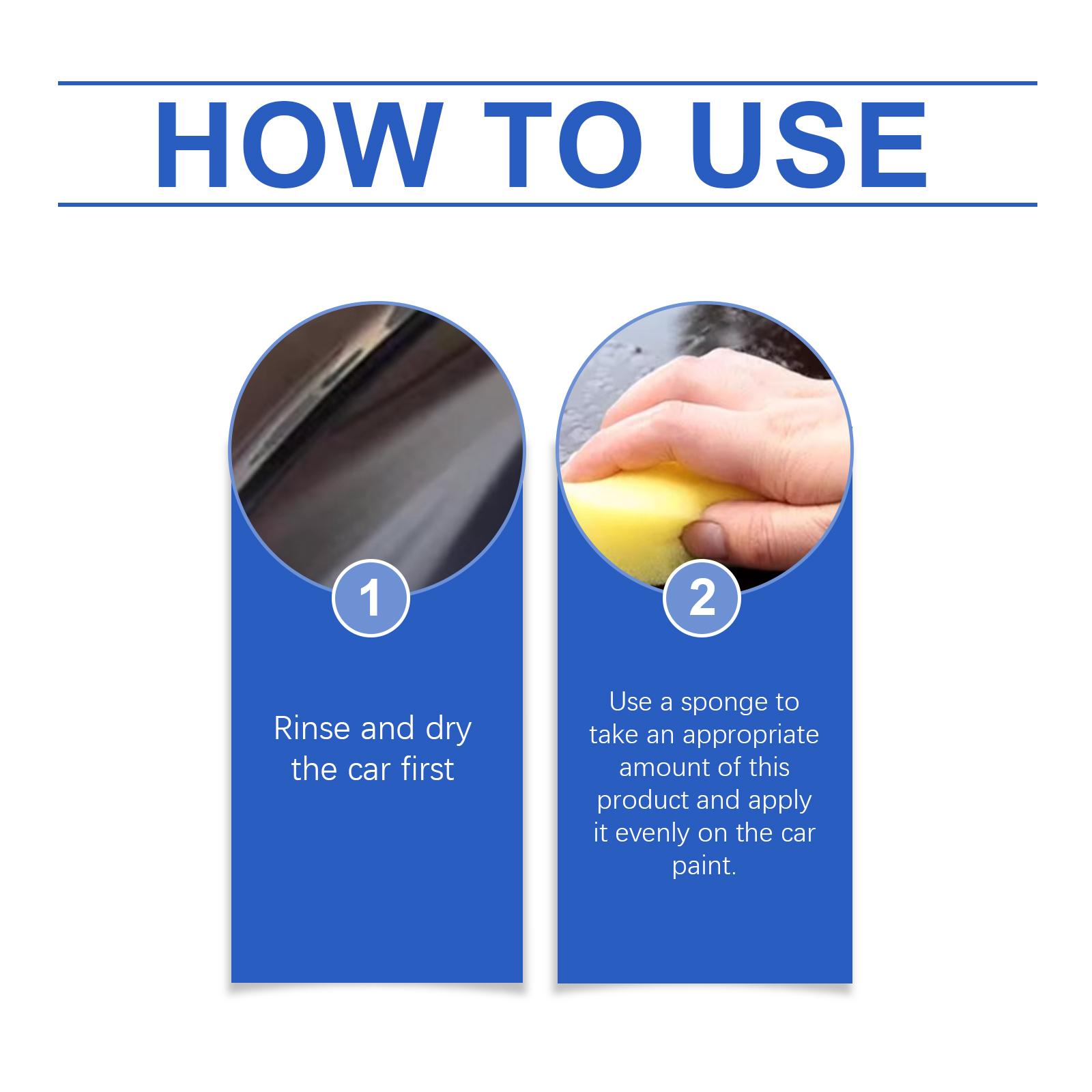 HOW TO USE

1

Rinse and dry the car first

2

Use a sponge to take an appropriate amount of this product and apply it evenly on the car paint.