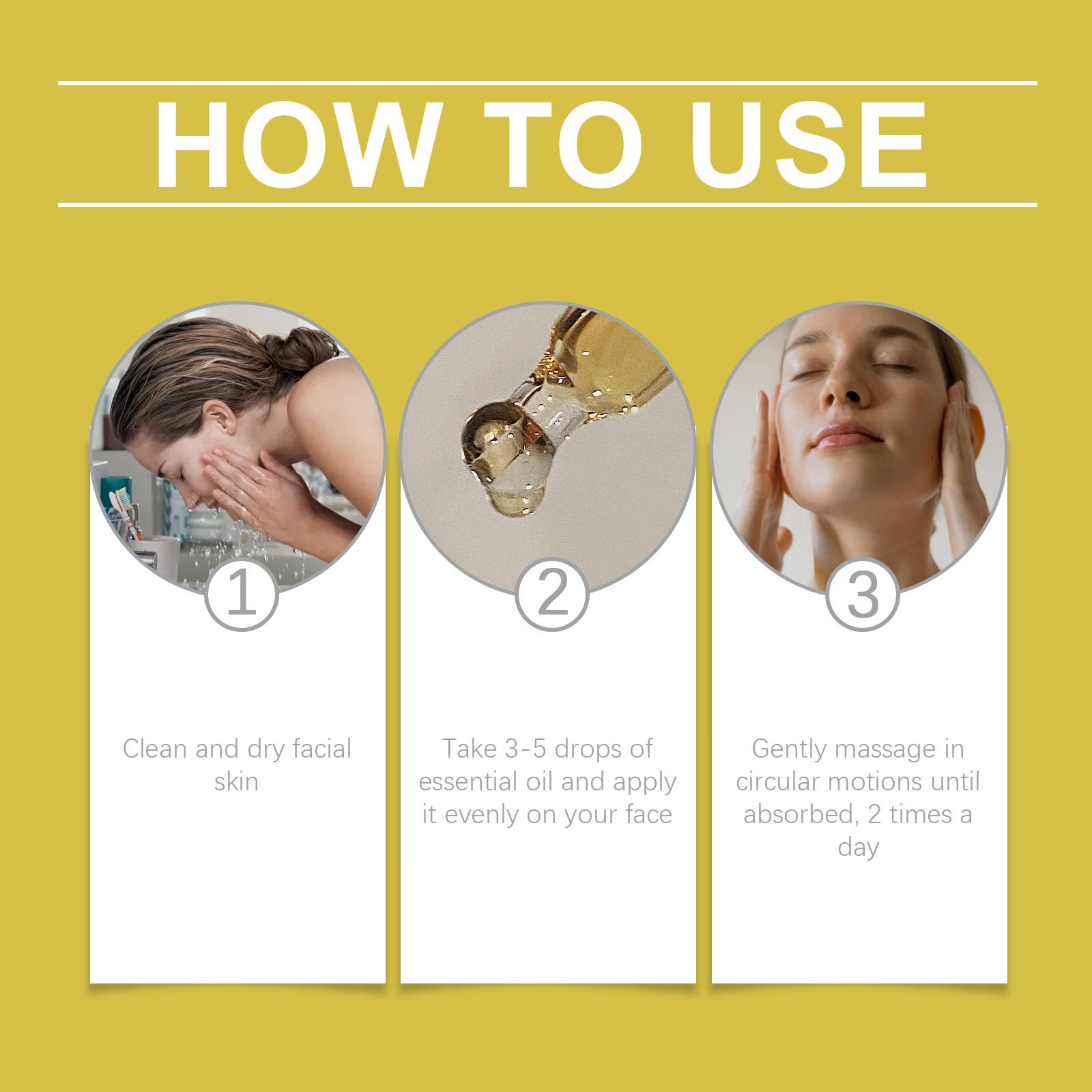 HOW TO USE

1

Clean and dry facial skin

2

Take 3-5 drops of essential oil and apply it evenly on your face

3

Gently massage in circular motions until absorbed, 2 times a day