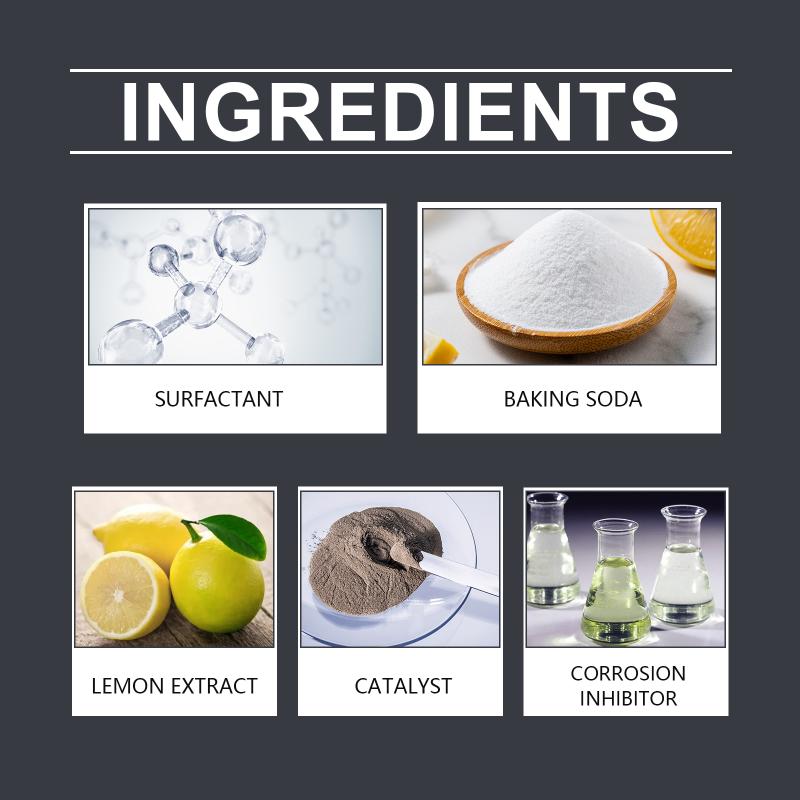 INGREDIENTS

SURFACTANT

BAKING SODA

LEMON EXTRACT

CATALYST

CORROSION INHIBITOR