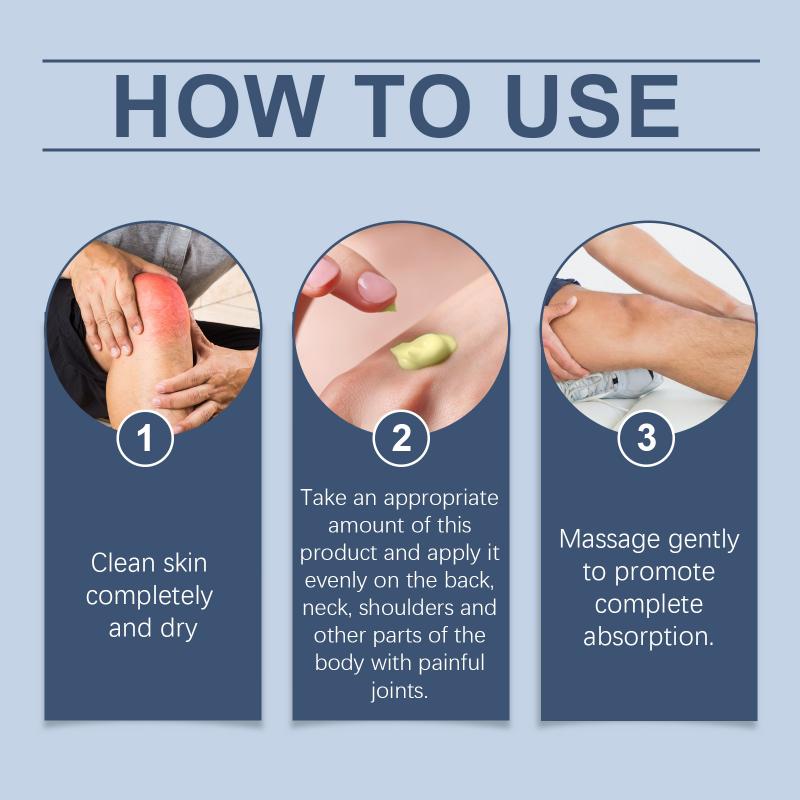 HOW TO USE

1

Clean skin completely and dry

2

Take an appropriate amount of this product and apply it evenly on the back, neck, shoulders and other parts of the body with painful joints.

3

Massage gently to promote complete absorption.