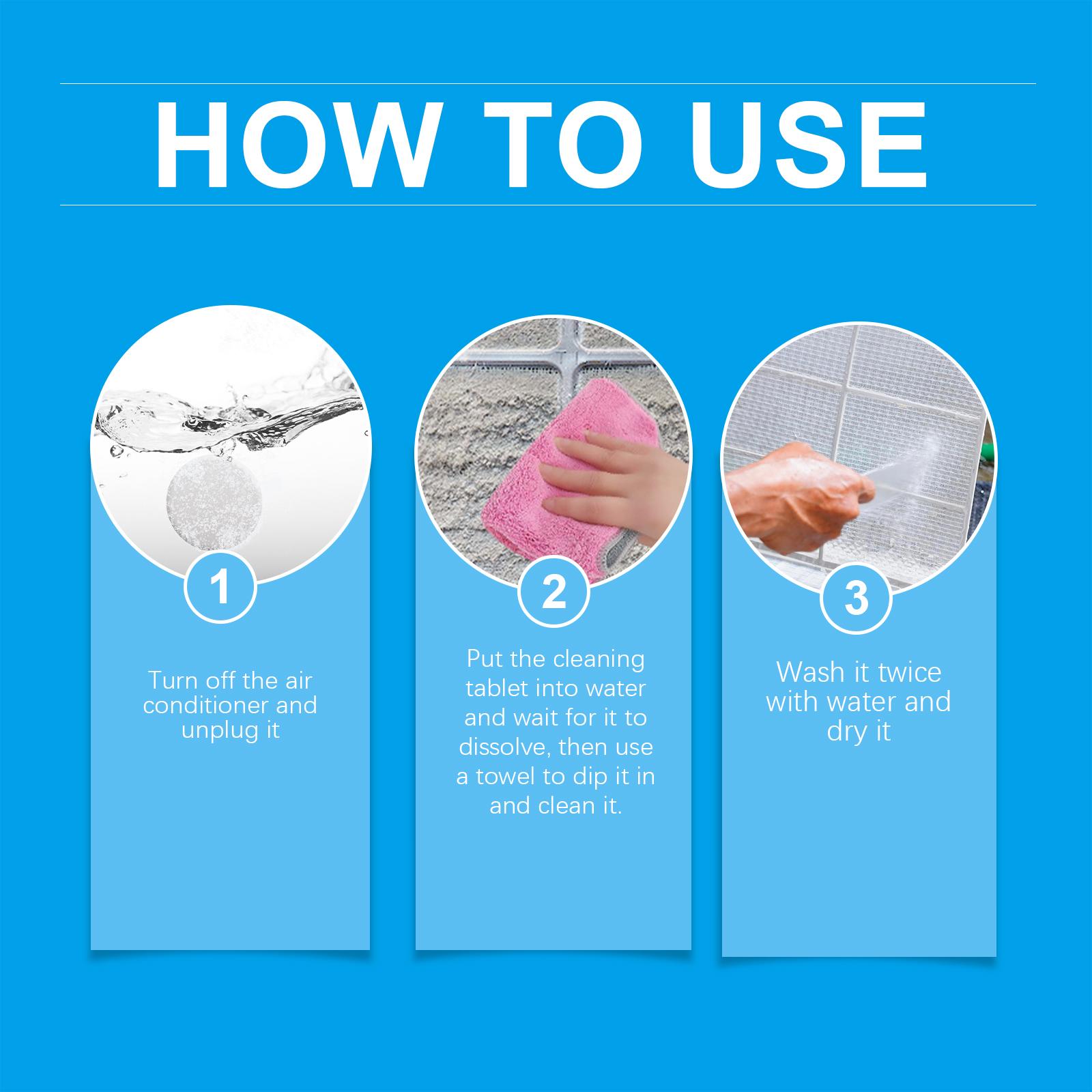 HOW TO USE

1

Turn off the air conditioner and unplug it

2

Put the cleaning tablet into water and wait for it to dissolve, then use a towel to dip it in and clean it.

3

Wash it twice with water and dry it