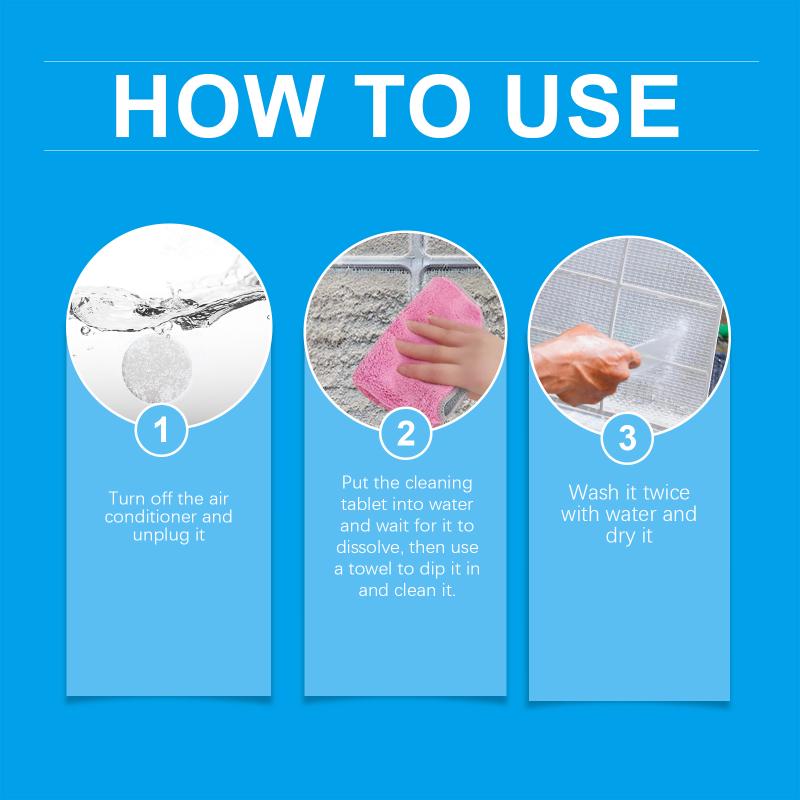 HOW TO USE

1

Turn off the air conditioner and unplug it

2

Put the cleaning tablet into water and wait for it to dissolve, then use a towel to dip it in and clean it.

3

Wash it twice with water and dry it