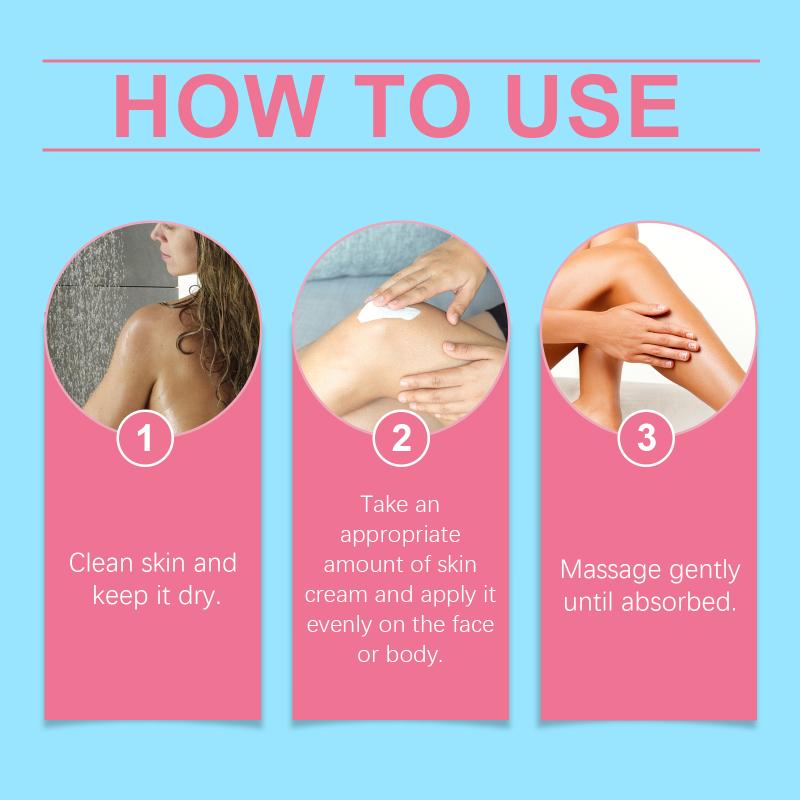 HOW TO USE

1

Clean skin and keep it dry.

2

Take an appropriate amount of skin cream and apply it evenly on the face or body.

3

Massage gently until absorbed.