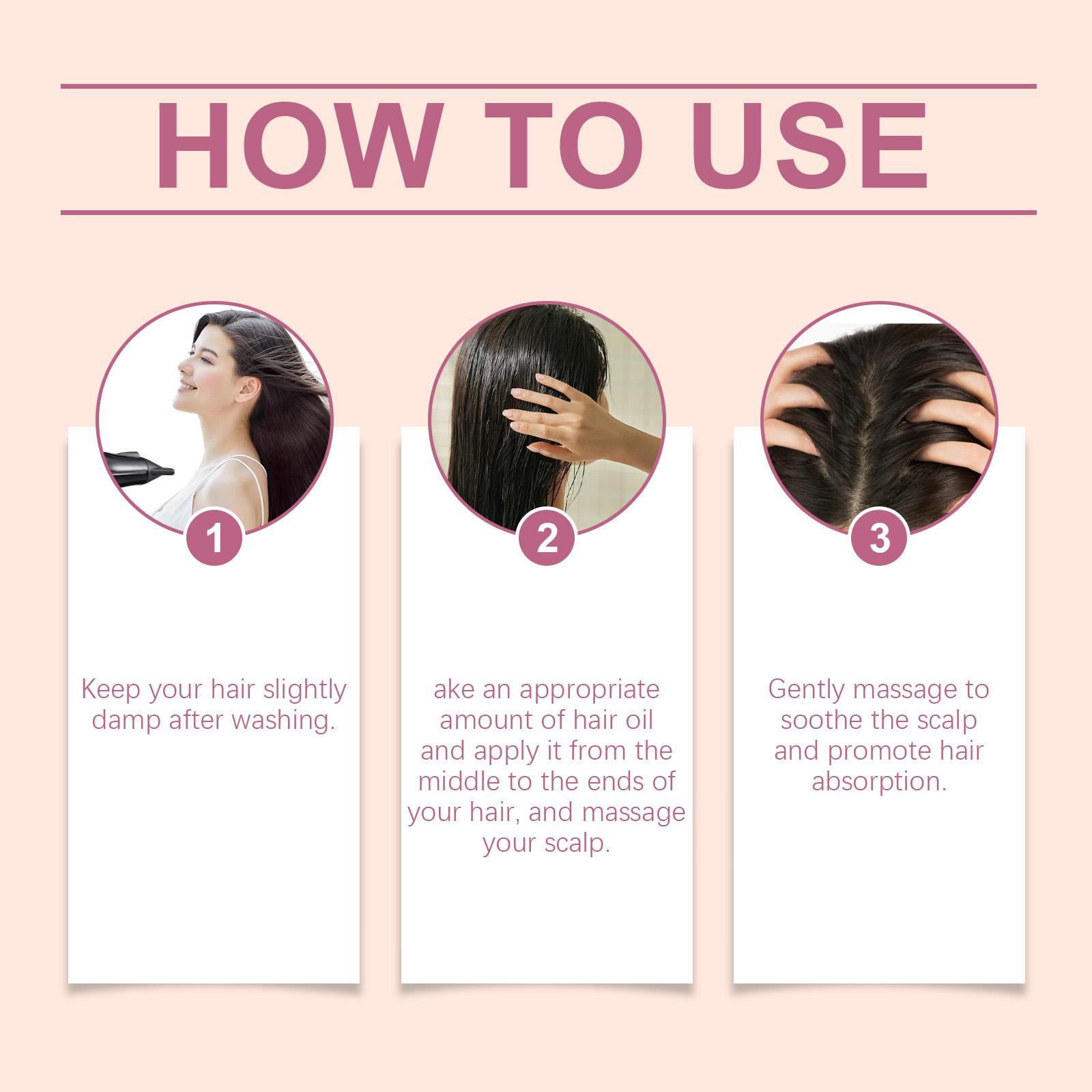 HOW TO USE

1

Keep your hair slightly damp after washing.

2

ake an appropriate amount of hair oil and apply it from the middle to the ends of your hair, and massage your scalp.

3

Gently massage to soothe the scalp and promote hair absorption.