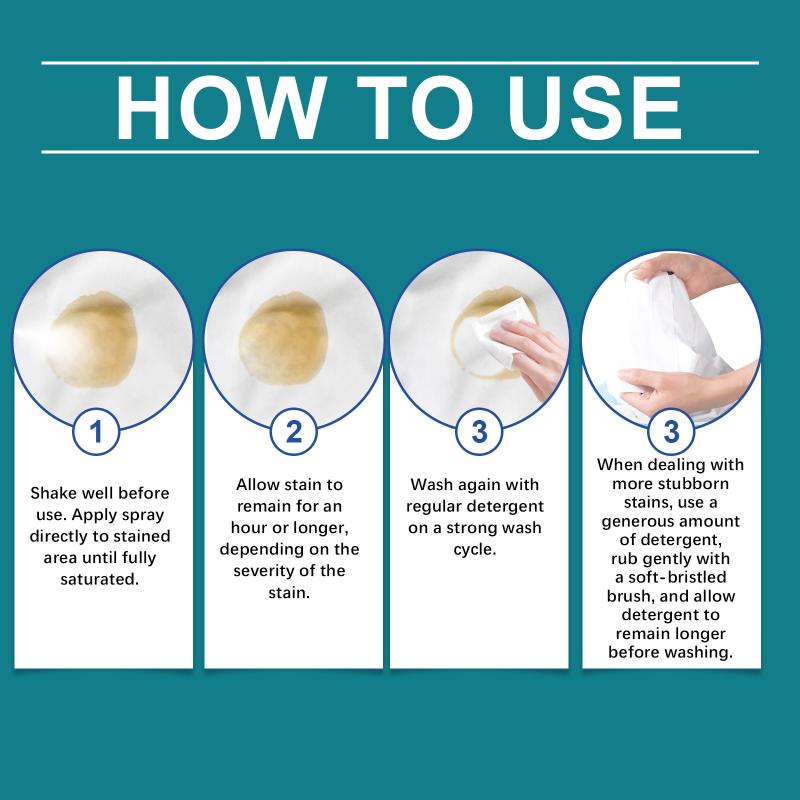 HOW TO USE

1

Shake well before use. Apply spray directly to stained area until fully saturated.

2

Allow stain to remain for an hour or longer, depending on the severity of the stain.

3

Wash again with regular detergent on a strong wash cycle.

3

When dealing with more stubborn stains, use a generous amount of detergent, rub gently with a soft-bristled brush, and allow detergent to remain longer before washing.