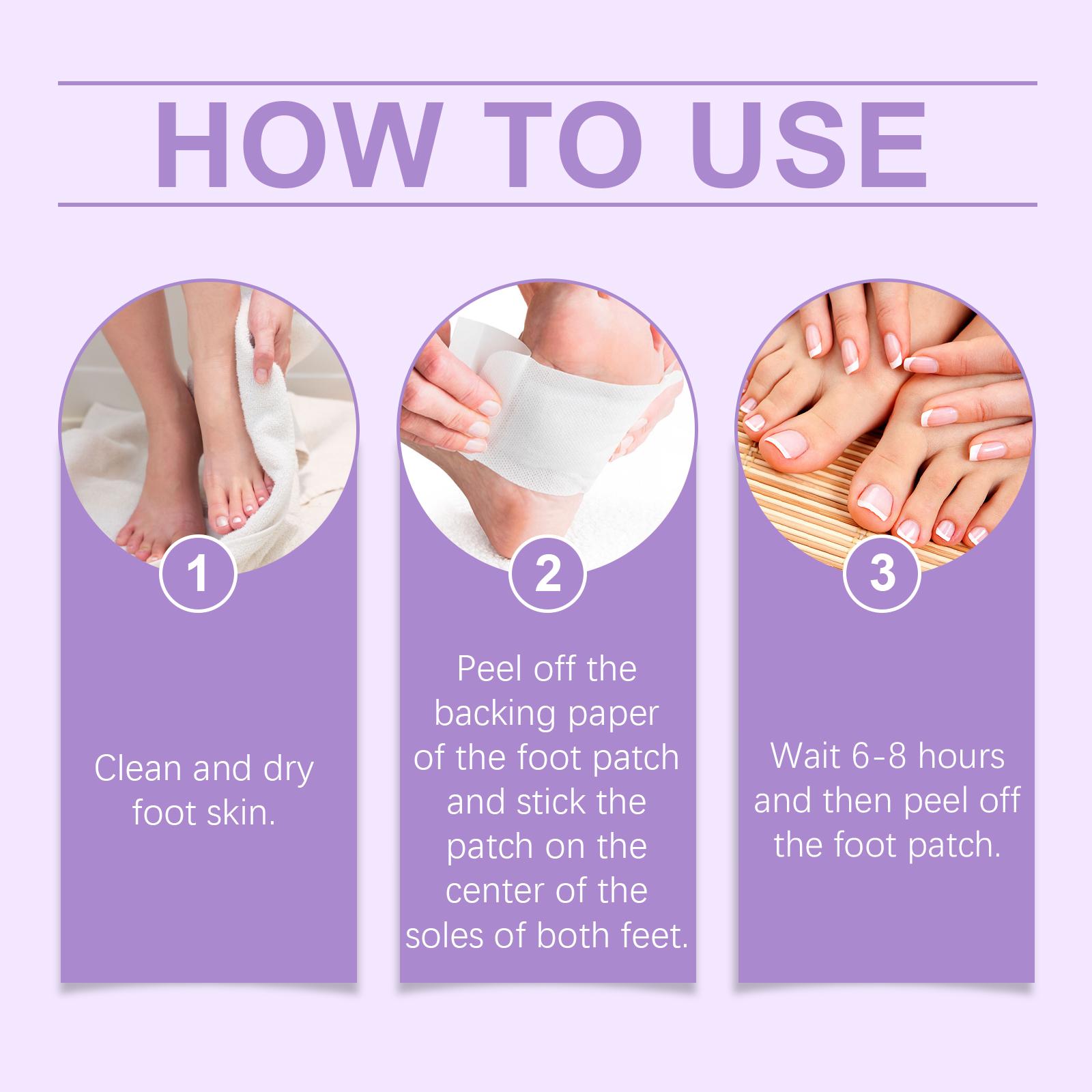 HOW TO USE

1

Clean and dry foot skin.

2

Peel off the backing paper of the foot patch and stick the patch on the center of the soles of both feet.

3

Wait 6-8 hours and then peel off the foot patch.