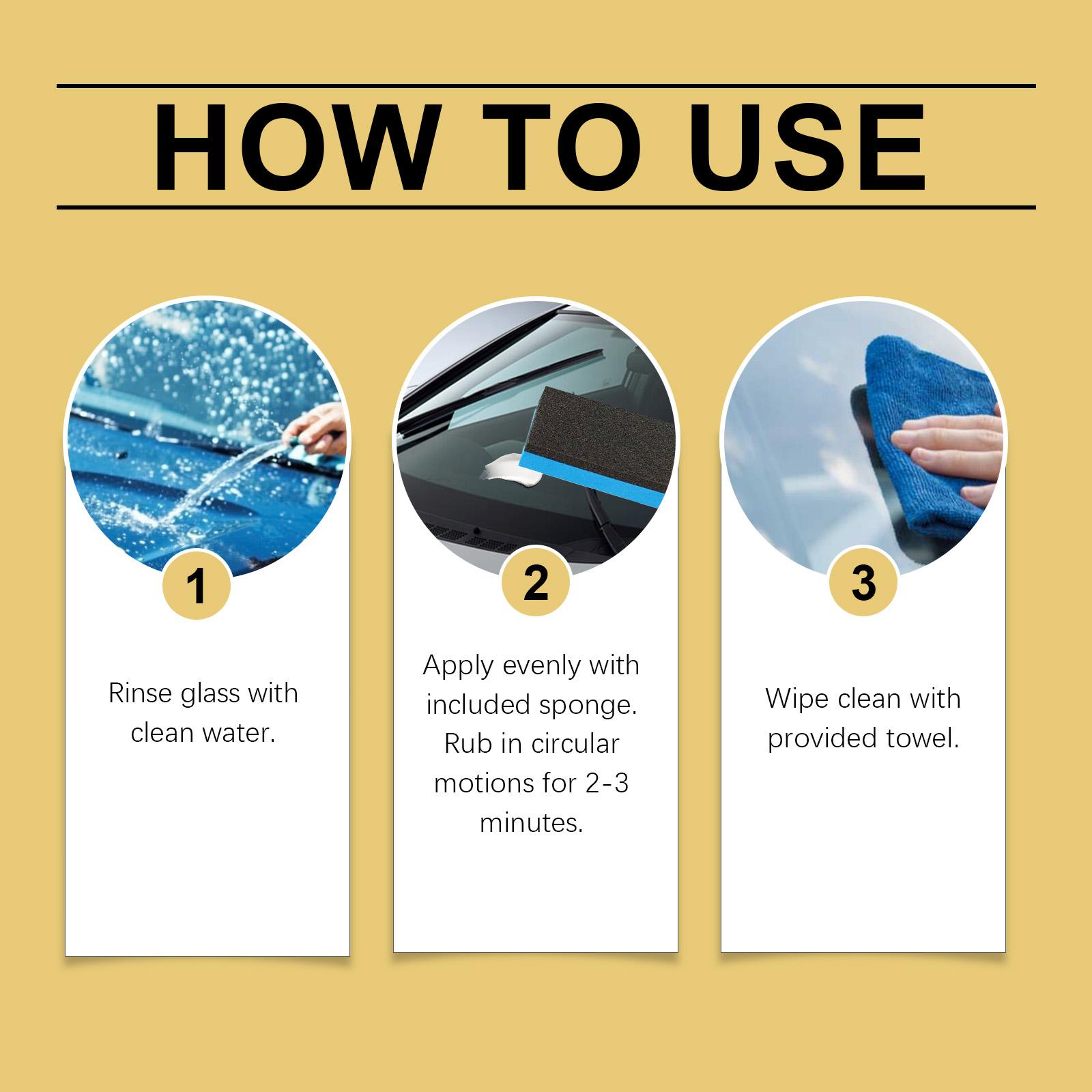 HOW TO USE

1

Rinse glass with clean water.

2

Apply evenly with included sponge. Rub in circular motions for 2-3 minutes.

3

Wipe clean with provided towel.