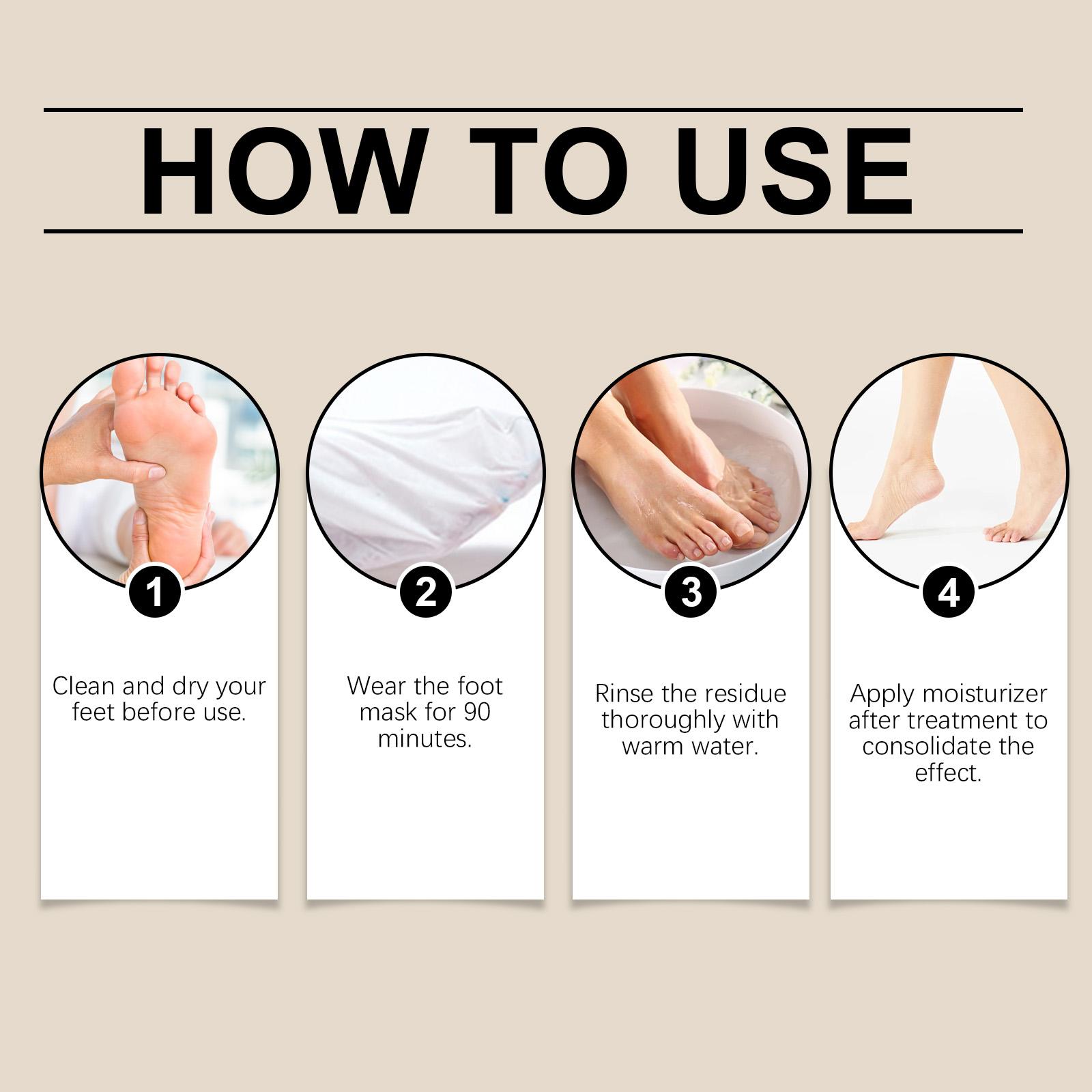 HOW TO USE

1

Clean and dry your feet before use.

2

Wear the foot mask for 90 minutes.

3

Rinse the residue thoroughly with warm water.

4

Apply moisturizer after treatment to consolidate the effect.