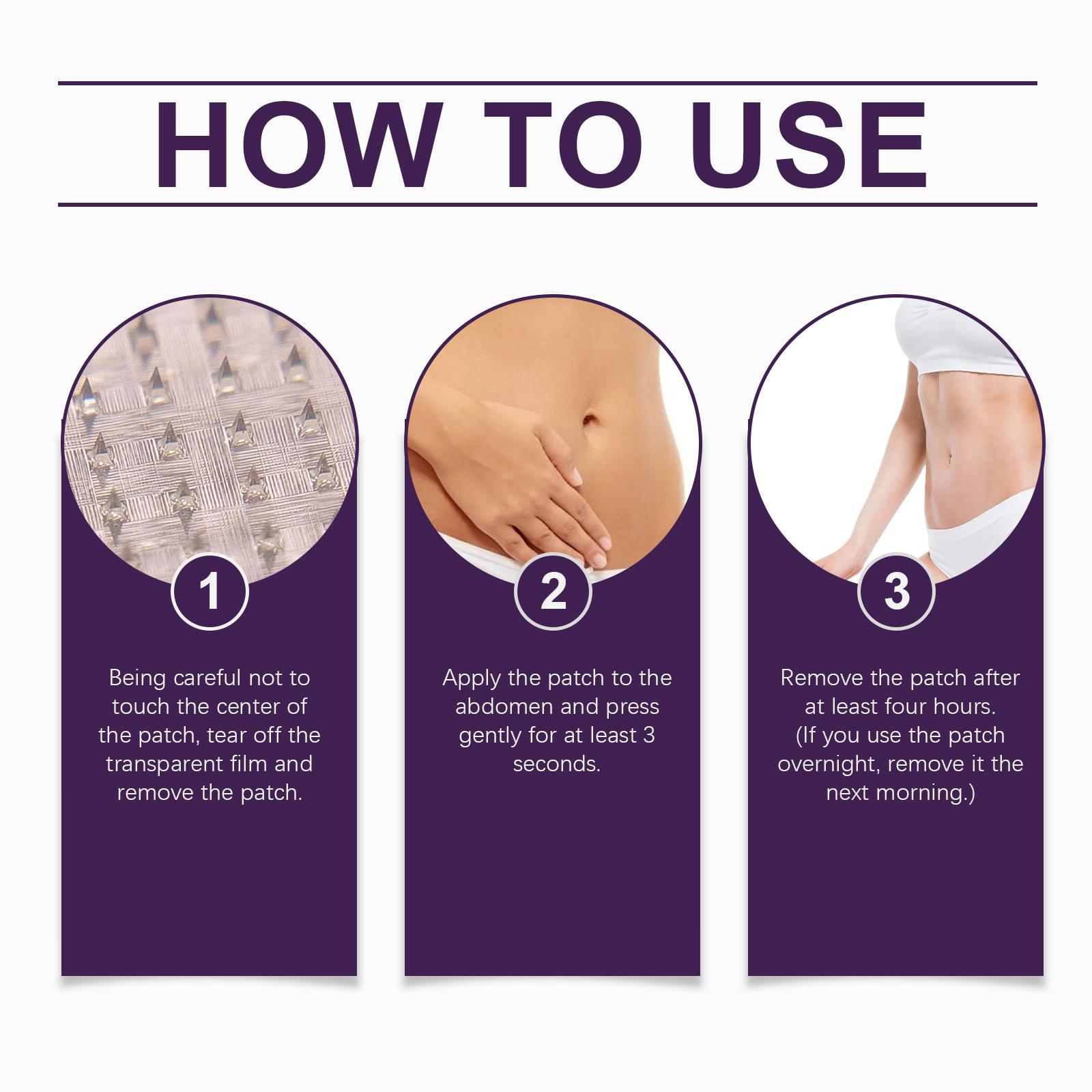 HOW TO USE

1

Being careful not to touch the center of the patch, tear off the transparent film and remove the patch.

2

Apply the patch to the abdomen and press gently for at least 3 seconds.

3

Remove the patch after at least four hours. (If you use the patch overnight, remove it the next morning.)