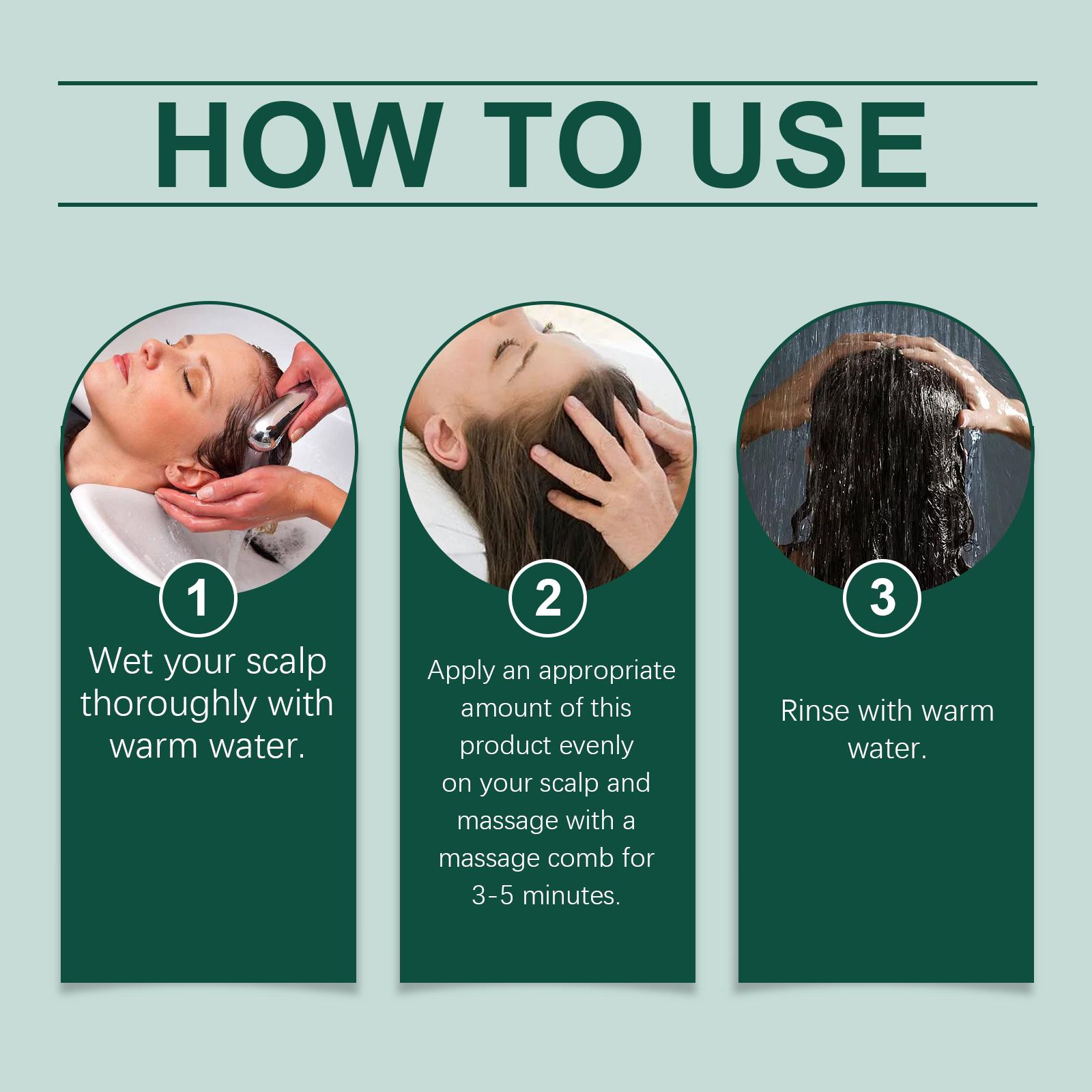 HOW TO USE

1

Wet your scalp thoroughly with warm water.

2

Apply an appropriate amount of this product evenly on your scalp and massage with a massage comb for 3-5 minutes.

3

Rinse with warm water.