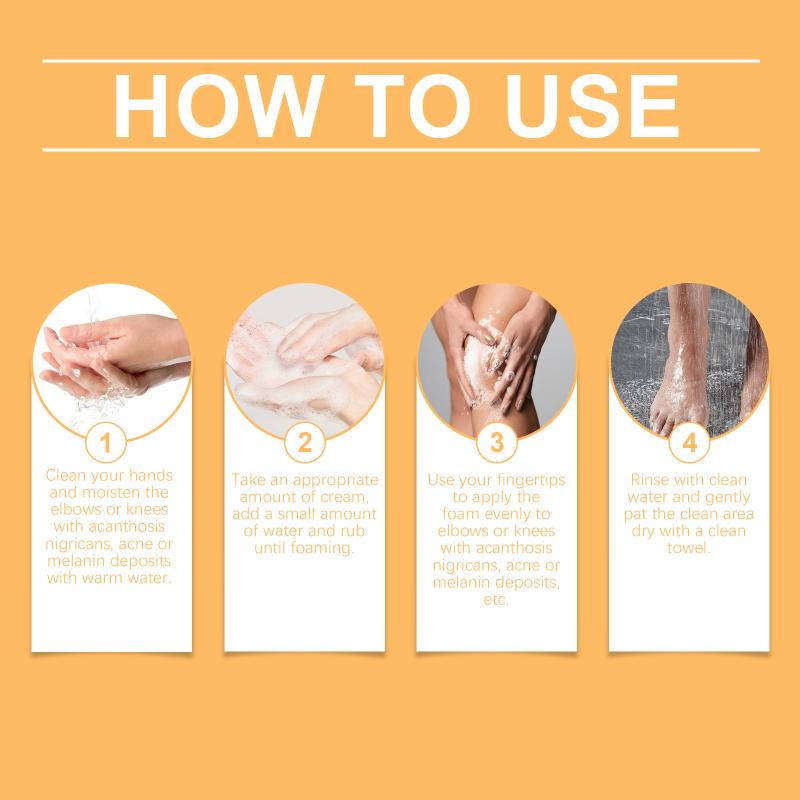 HOW TO USE

1

Clean your hands and moisten the elbows or knees with acanthosis nigricans, acne or melanin deposits with warm water.

2

Take an appropriate amount of cream, add a small amount of water and rub until foaming.

3

Use your fingertips to apply the foam evenly to elbows or knees with acanthosis nigricans, acne or melanin deposits, etc.

4

Rinse with clean water and gently pat the clean area dry with a clean towel.