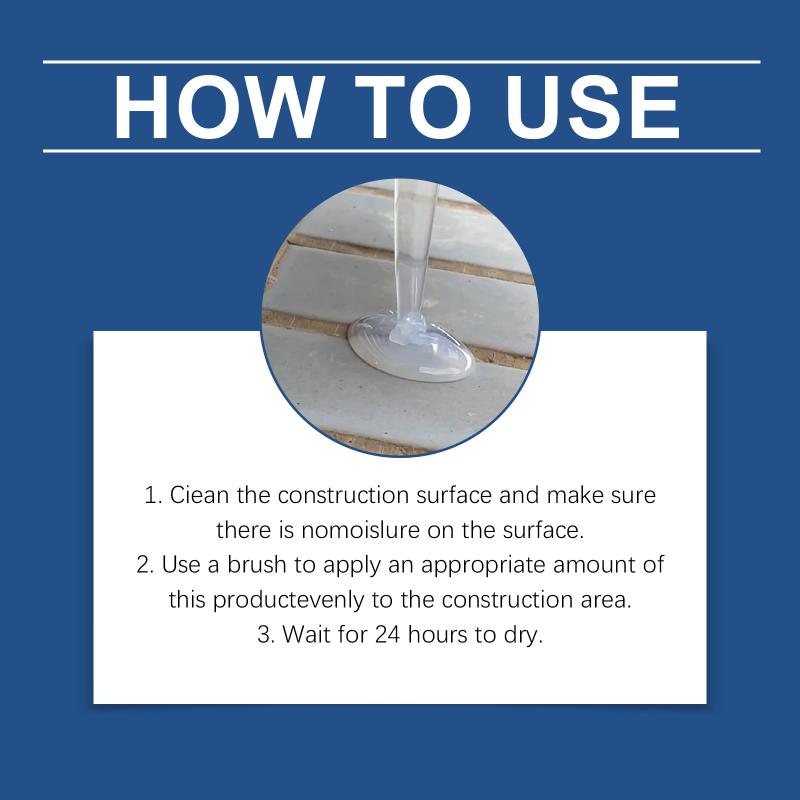 HOW TO USE

1. Ciean the construction surface and make sure there is nomoislure on the surface.
2. Use a brush to apply an appropriate amount of this productevenly to the construction area.
3. Wait for 24 hours to dry.