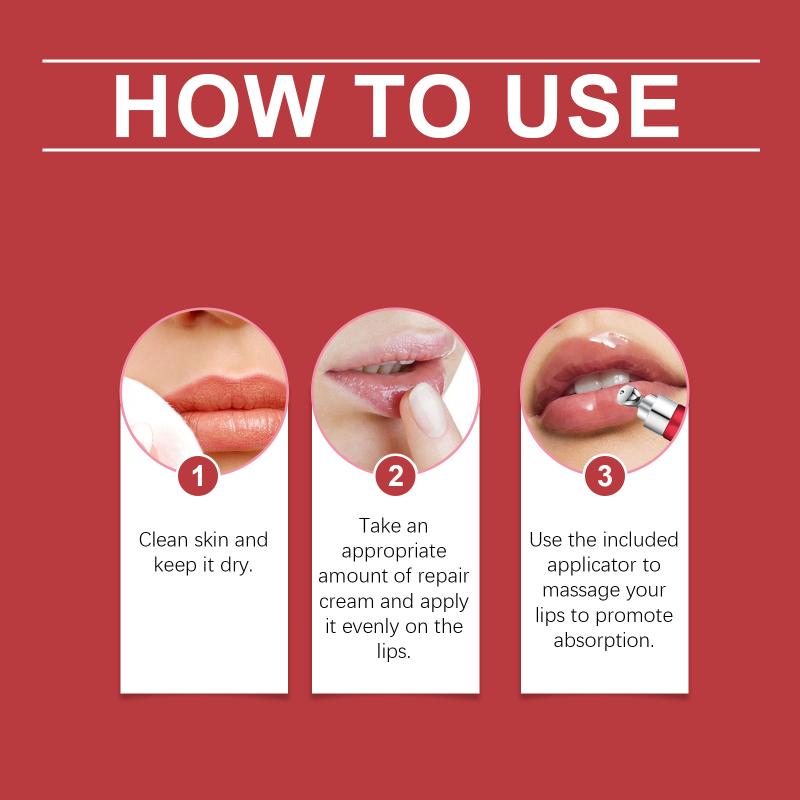 HOW TO USE

1

Clean skin and keep it dry.

2

Take an appropriate amount of repair cream and apply it evenly on the lips.

3

Use the included applicator to massage your lips to promote absorption.