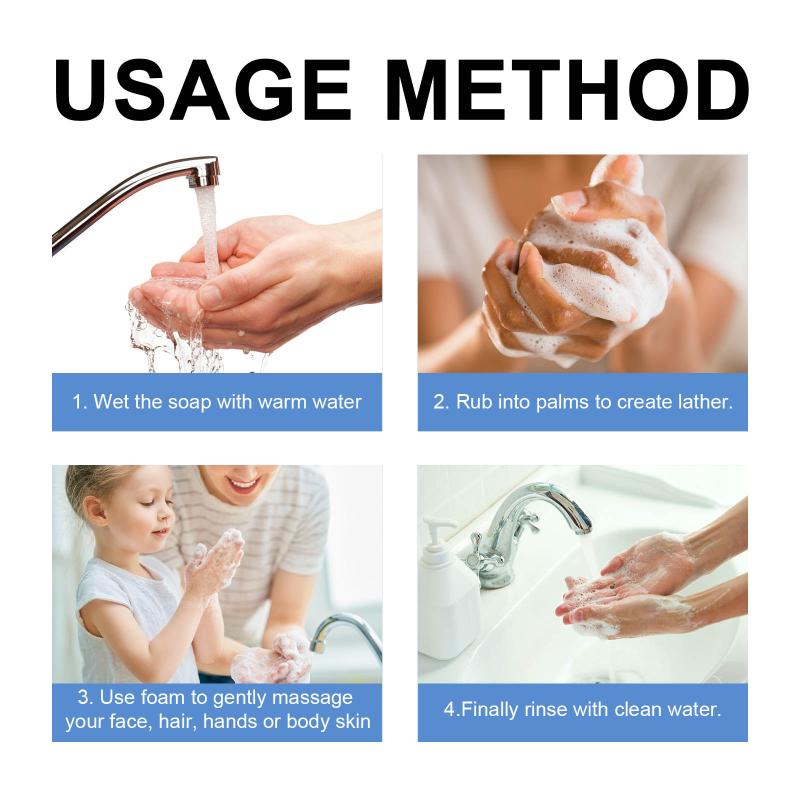 USAGE METHOD

1. Wet the soap with warm water

2. Rub into palms to create lather.

3. Use foam to gently massage your face, hair, hands or body skin

4.Finally rinse with clean water.