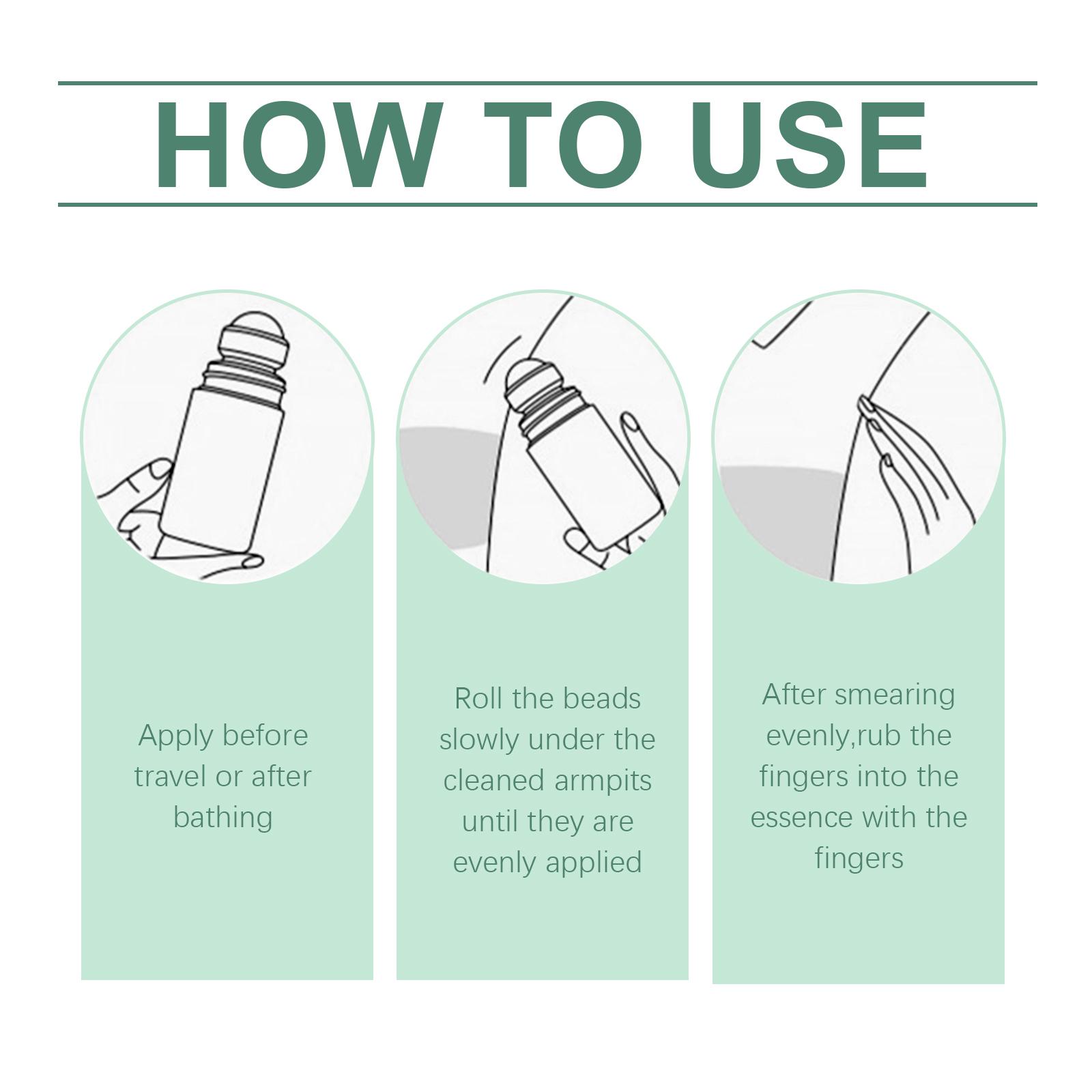 HOW TO USE

Apply before travel or after bathing

Roll the beads slowly under the cleaned armpits until they are evenly applied

After smearing evenly,rub the fingers into the essence with the fingers