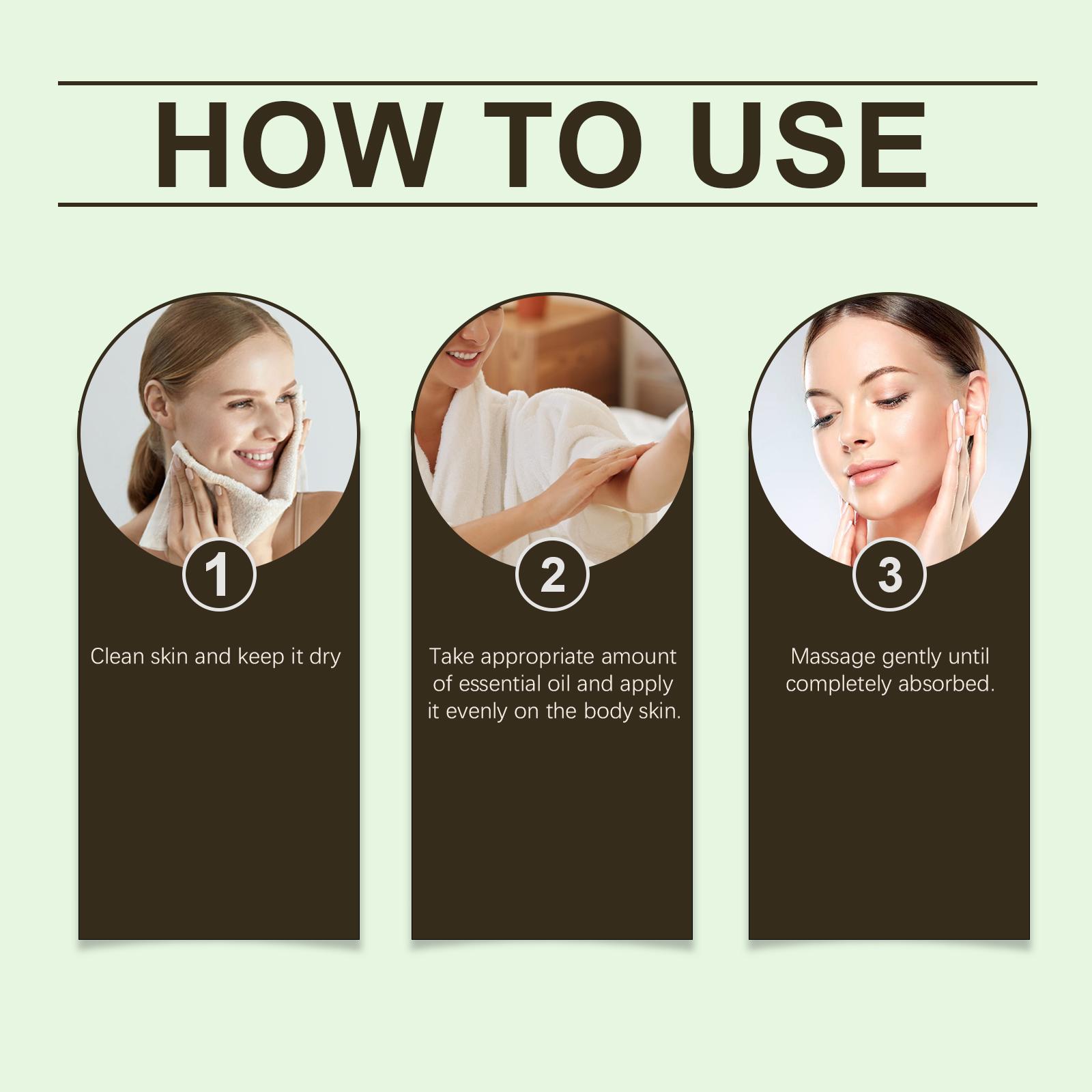 HOW TO USE

1

Clean skin and keep it dry

2

Take appropriate amount of essential oil and apply it evenly on the body skin.

3

Massage gently until completely absorbed.