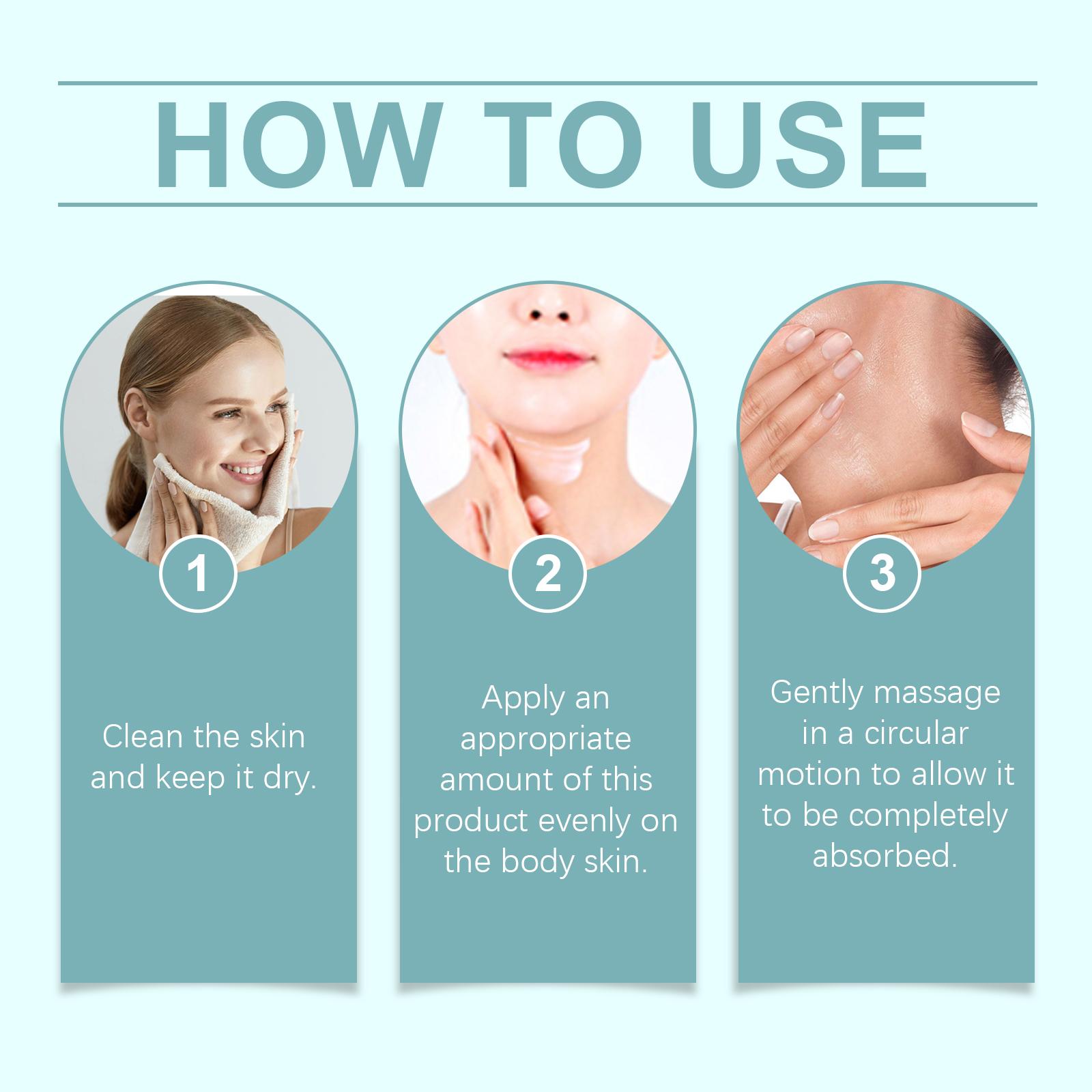 HOW TO USE

1

Clean the skin and keep it dry.

2

Apply an appropriate amount of this product evenly on the body skin.

3

Gently massage in a circular motion to allow it to be completely absorbed.