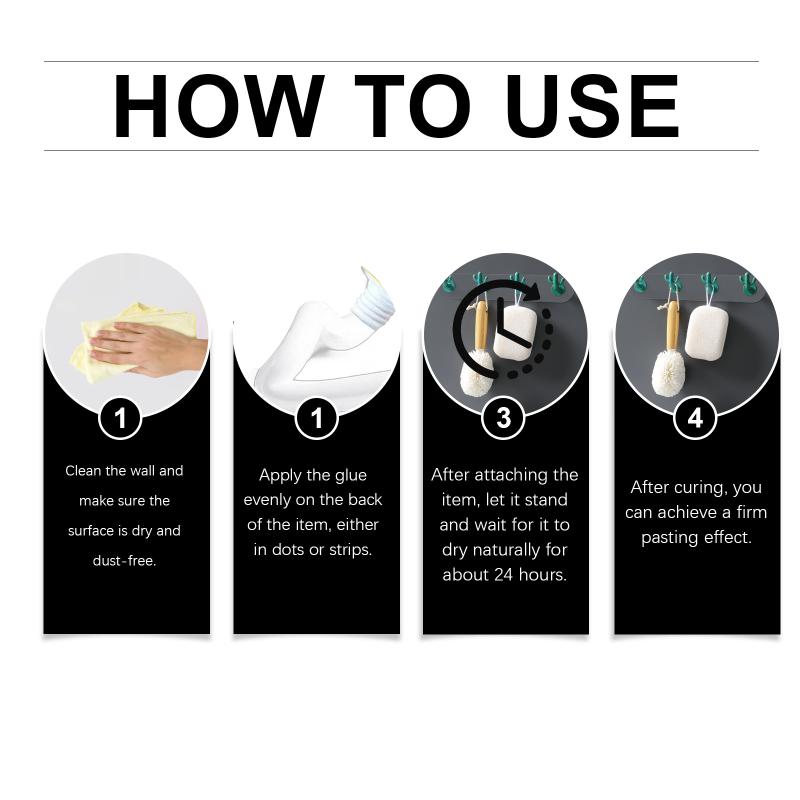 HOW TO USE

1

Clean the wall and make sure the surface is dry and dust-free.

1

Apply the glue evenly on the back of the item, either in dots or strips.

3

After attaching the item, let it stand and wait for it to dry naturally for about 24 hours.

4

After curing, you can achieve a firm pasting effect.