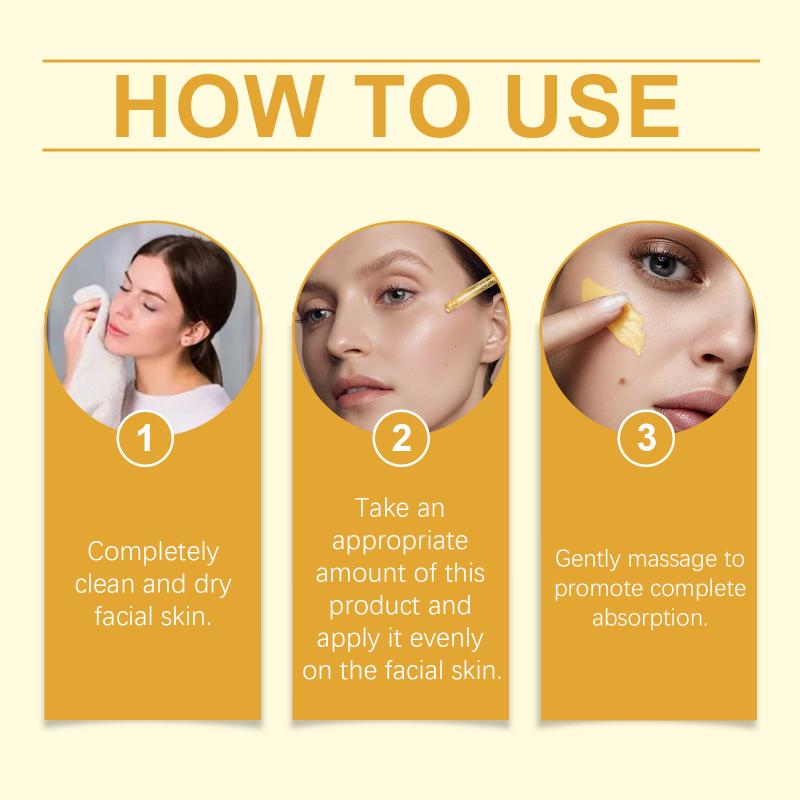 HOW TO USE

1

Completely clean and dry facial skin.

2

Take an appropriate amount of this product and apply it evenly on the facial skin.

3

Gently massage to promote complete absorption.