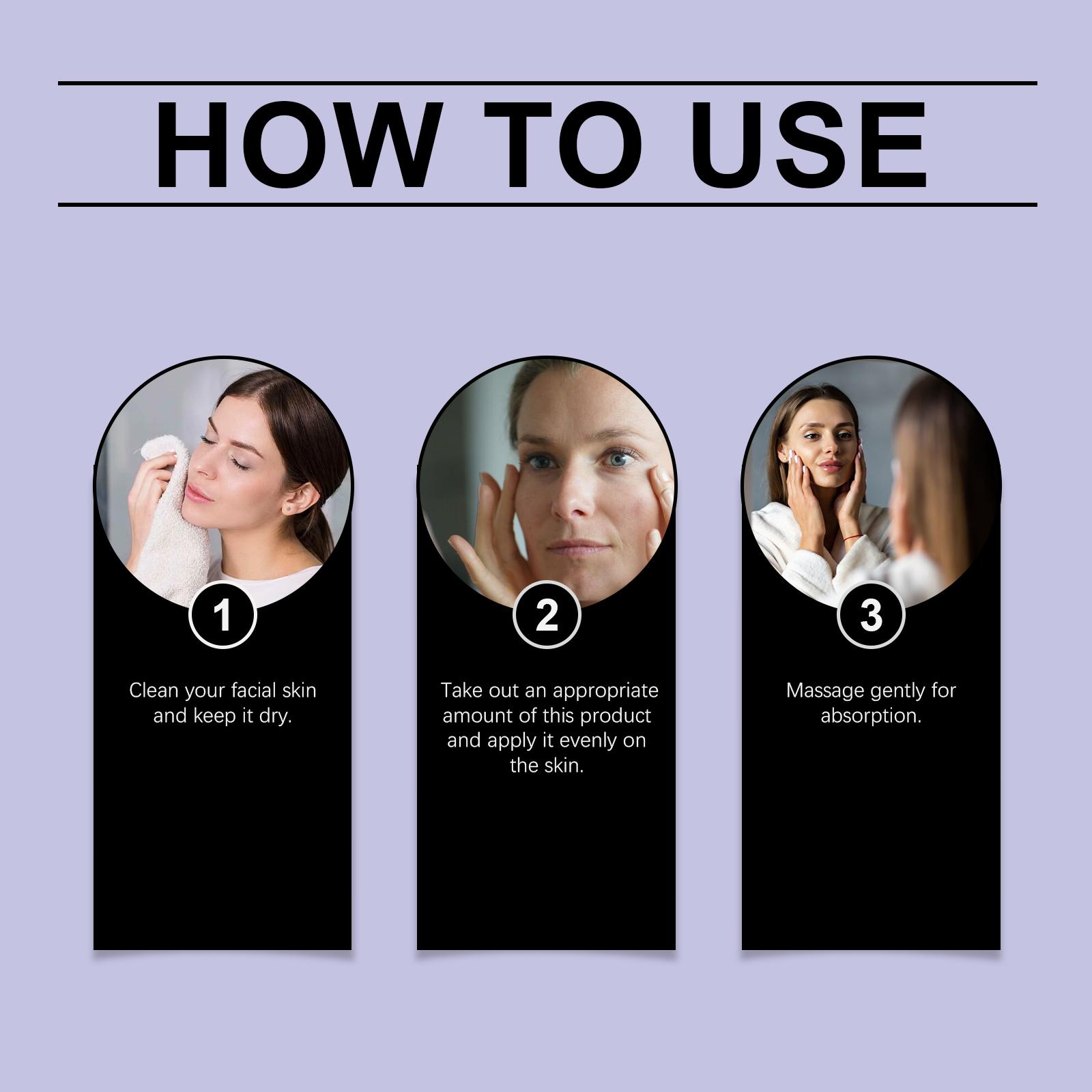 HOW TO USE

1

Clean your facial skin and keep it dry.

2

Take out an appropriate amount of this product and apply it evenly on the skin.

3

Massage gently for absorption.