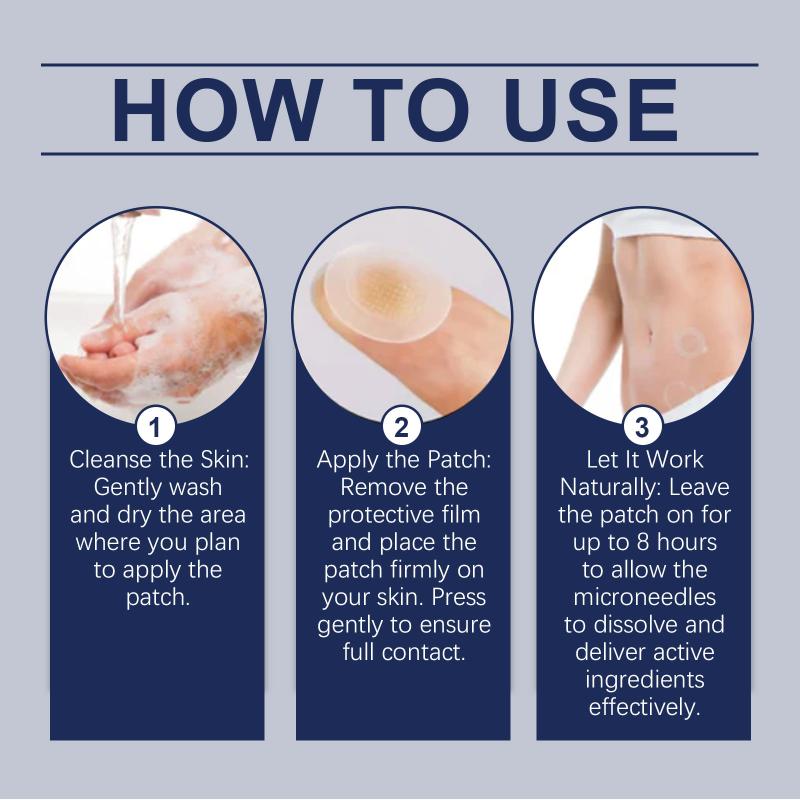 HOW TO USE

1
Cleanse the Skin: Gently wash and dry the area where you plan to apply the patch.

2
Apply the Patch: Remove the protective film and place the patch firmly on your skin. Press gently to ensure full contact.

3
Let It Work Naturally: Leave the patch on for up to 8 hours to allow the microneedles to dissolve and deliver active ingredients effectively.