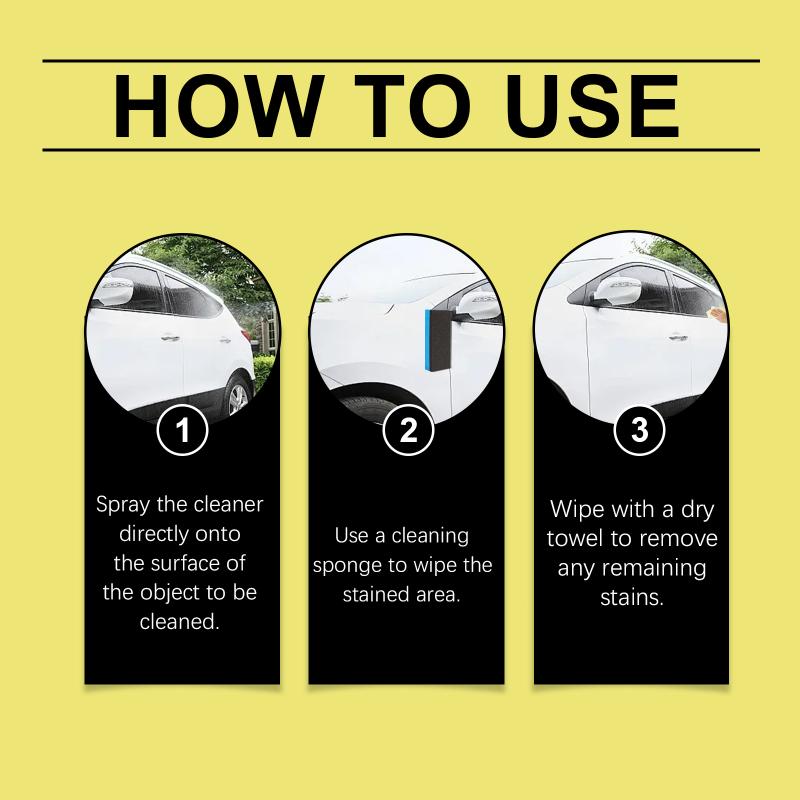 HOW TO USE

1

Spray the cleaner directly onto the surface of the object to be cleaned.

2

Use a cleaning sponge to wipe the stained area.

3

Wipe with a dry towel to remove any remaining stains.