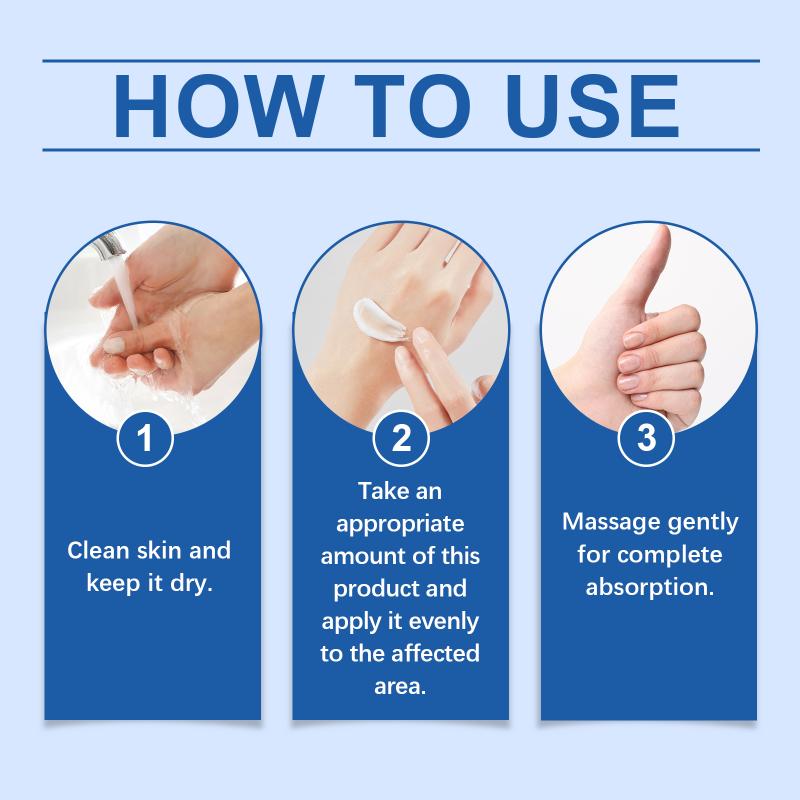 HOW TO USE

1

Clean skin and keep it dry.

2

Take an appropriate amount of this product and apply it evenly to the affected area.

3

Massage gently for complete absorption.