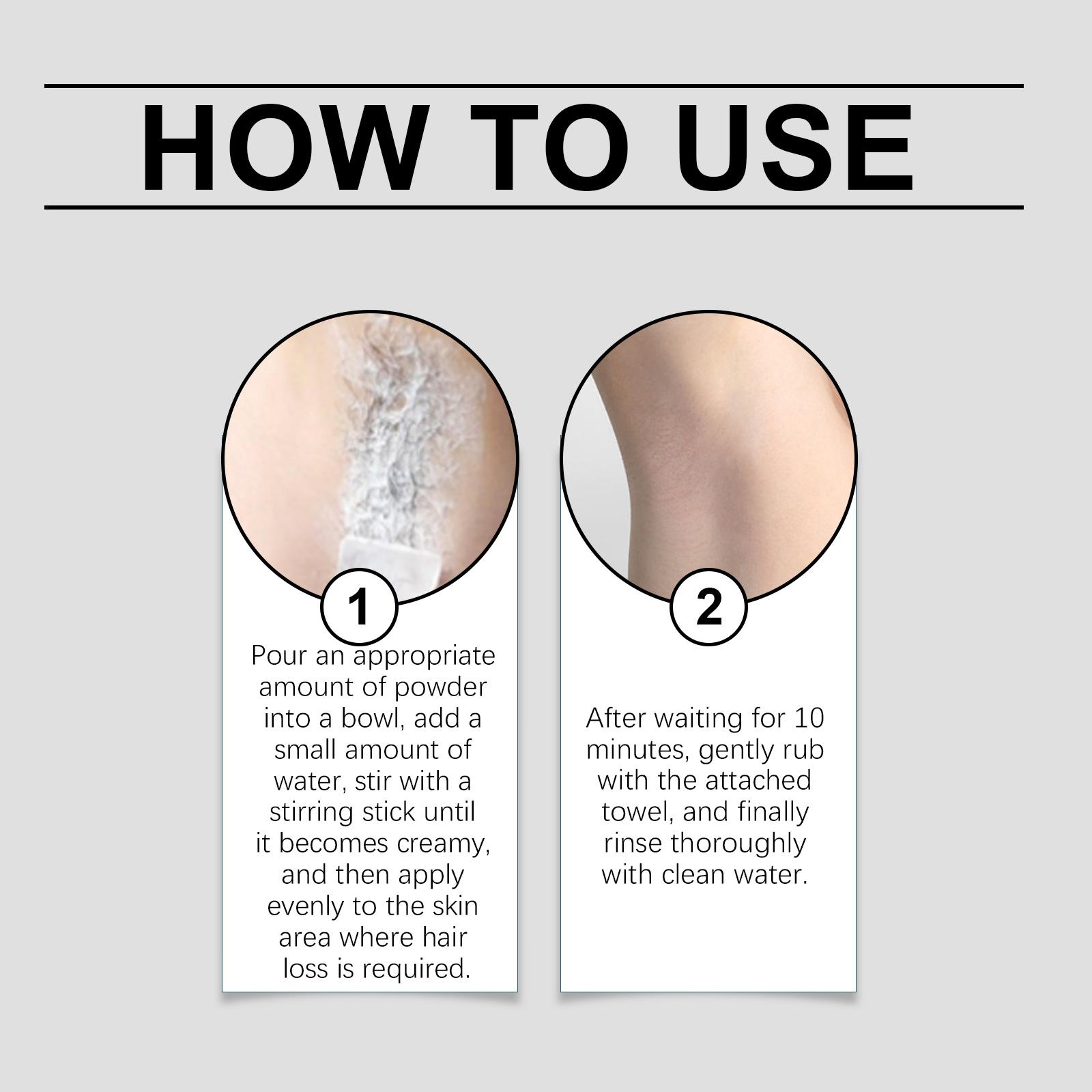 HOW TO USE

1

Pour an appropriate amount of powder into a bowl, add a small amount of water, stir with a stirring stick until it becomes creamy, and then apply evenly to the skin area where hair loss is required.

2

After waiting for 10 minutes, gently rub with the attached towel, and finally rinse thoroughly with clean water.