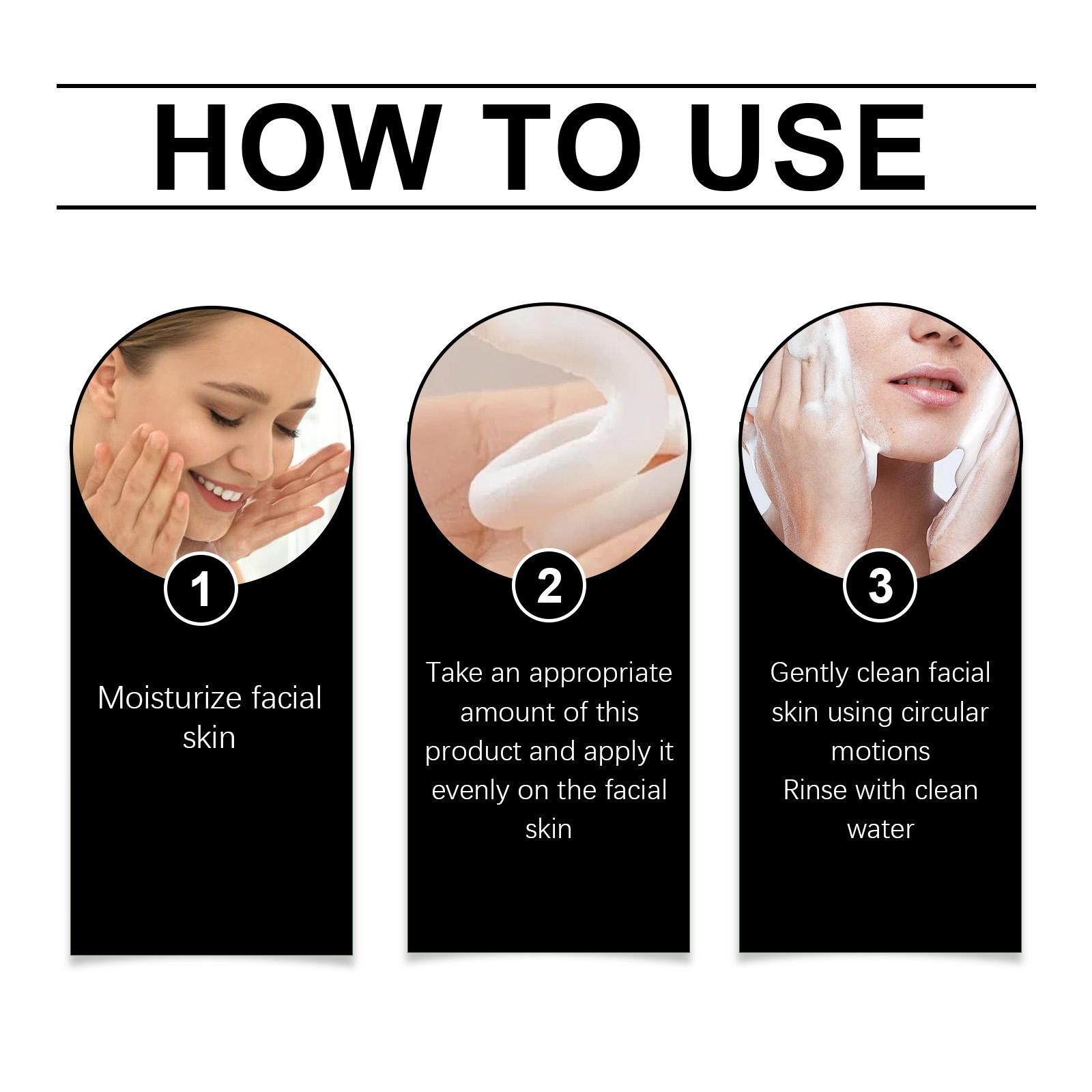 HOW TO USE

1

Moisturize facial skin

2

Take an appropriate amount of this product and apply it evenly on the facial skin

3

Gently clean facial skin using circular motions
Rinse with clean water