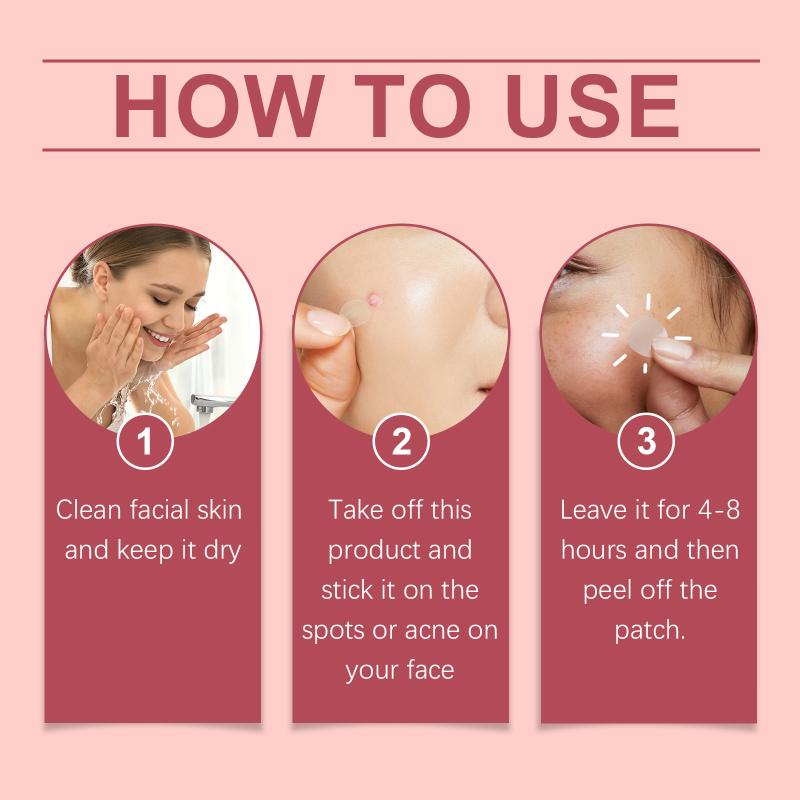 HOW TO USE

1
Clean facial skin and keep it dry

2
Take off this product and stick it on the spots or acne on your face

3
Leave it for 4-8 hours and then peel off the patch.