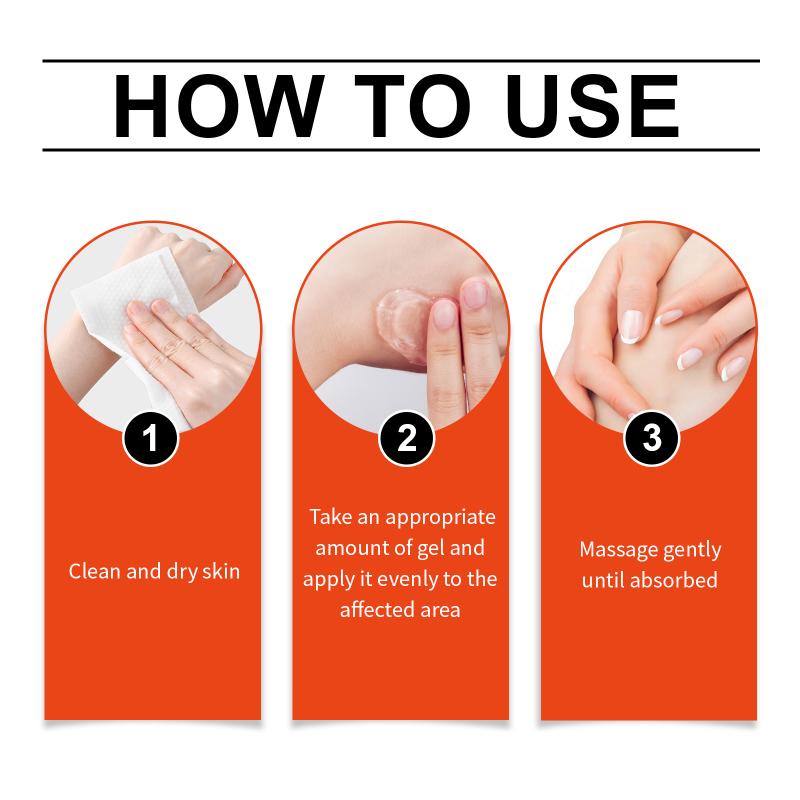 HOW TO USE

1

Clean and dry skin

2

Take an appropriate amount of gel and apply it evenly to the affected area

3

Massage gently until absorbed