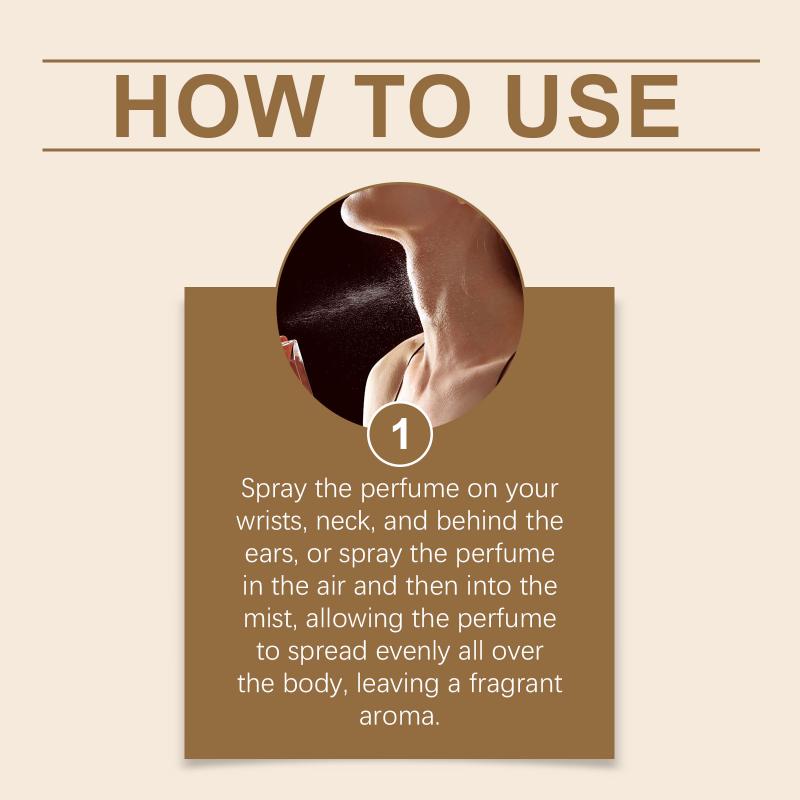 HOW TO USE

1

Spray the perfume on your wrists, neck, and behind the ears, or spray the perfume in the air and then into the mist, allowing the perfume to spread evenly all over the body, leaving a fragrant aroma.