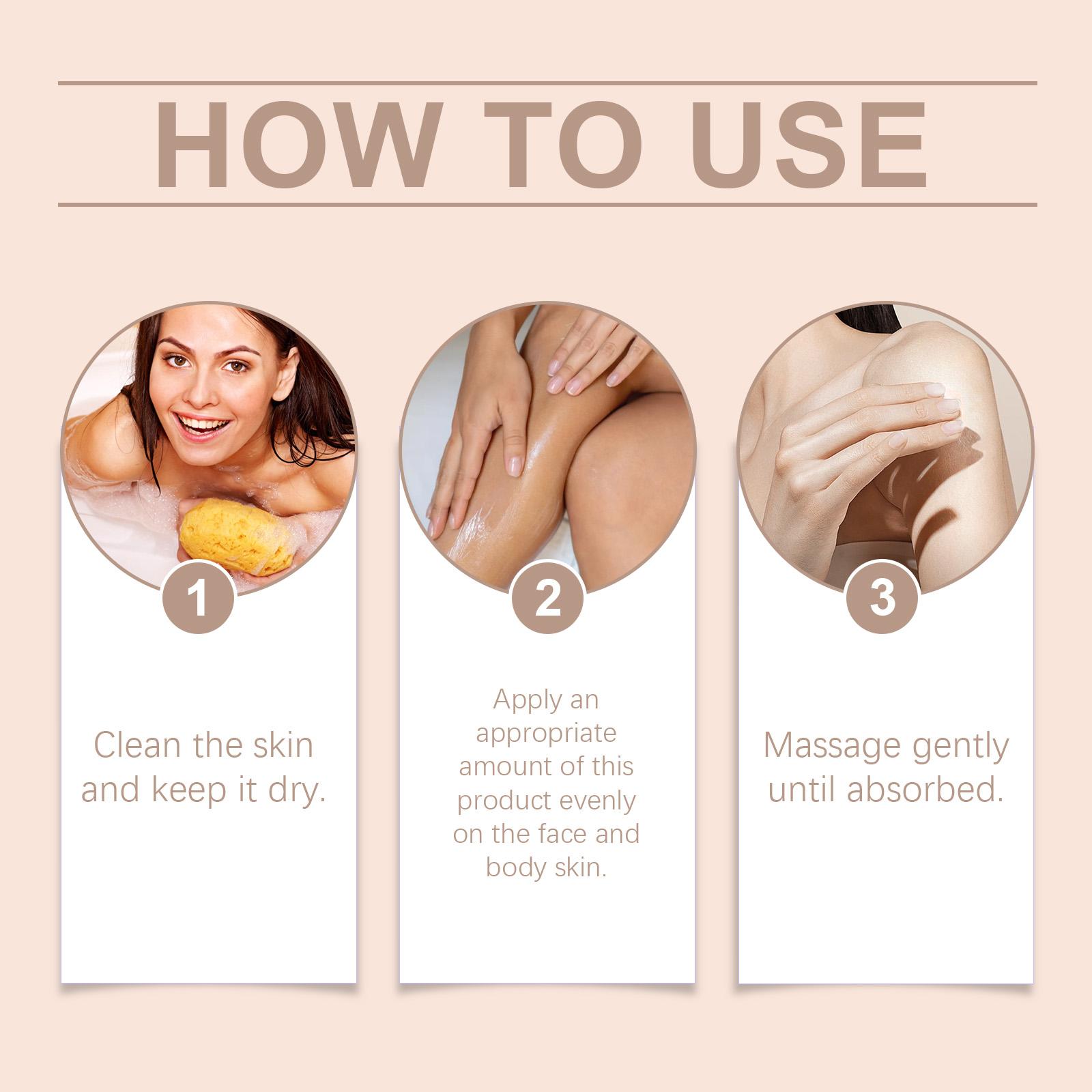 HOW TO USE

1

Clean the skin and keep it dry.

2

Apply an appropriate amount of this product evenly on the face and body skin.

3

Massage gently until absorbed.