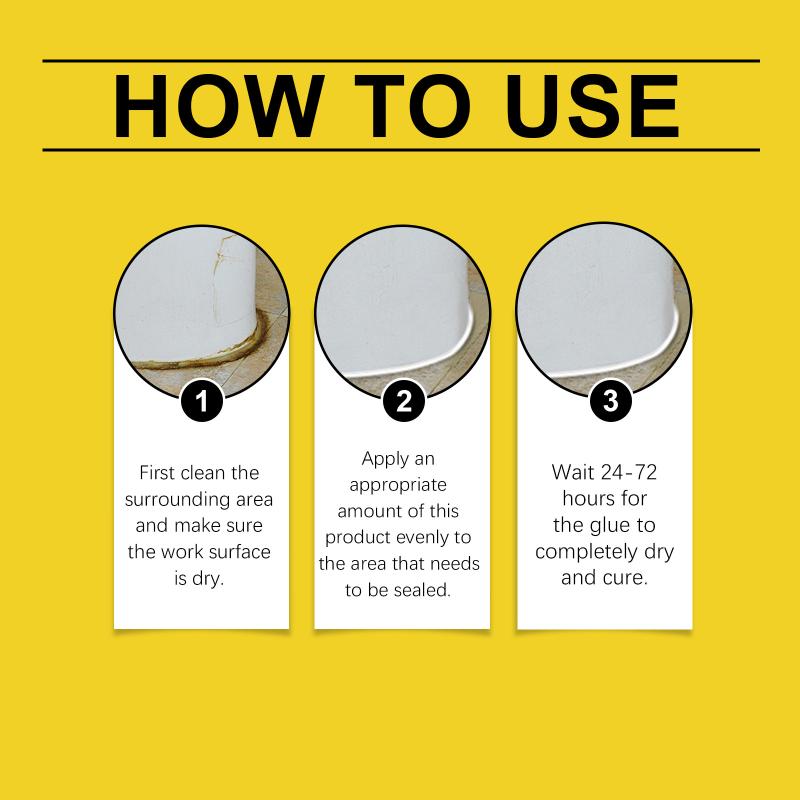 HOW TO USE

1

First clean the surrounding area and make sure the work surface is dry.

2

Apply an appropriate amount of this product evenly to the area that needs to be sealed.

3

Wait 24-72 hours for the glue to completely dry and cure.