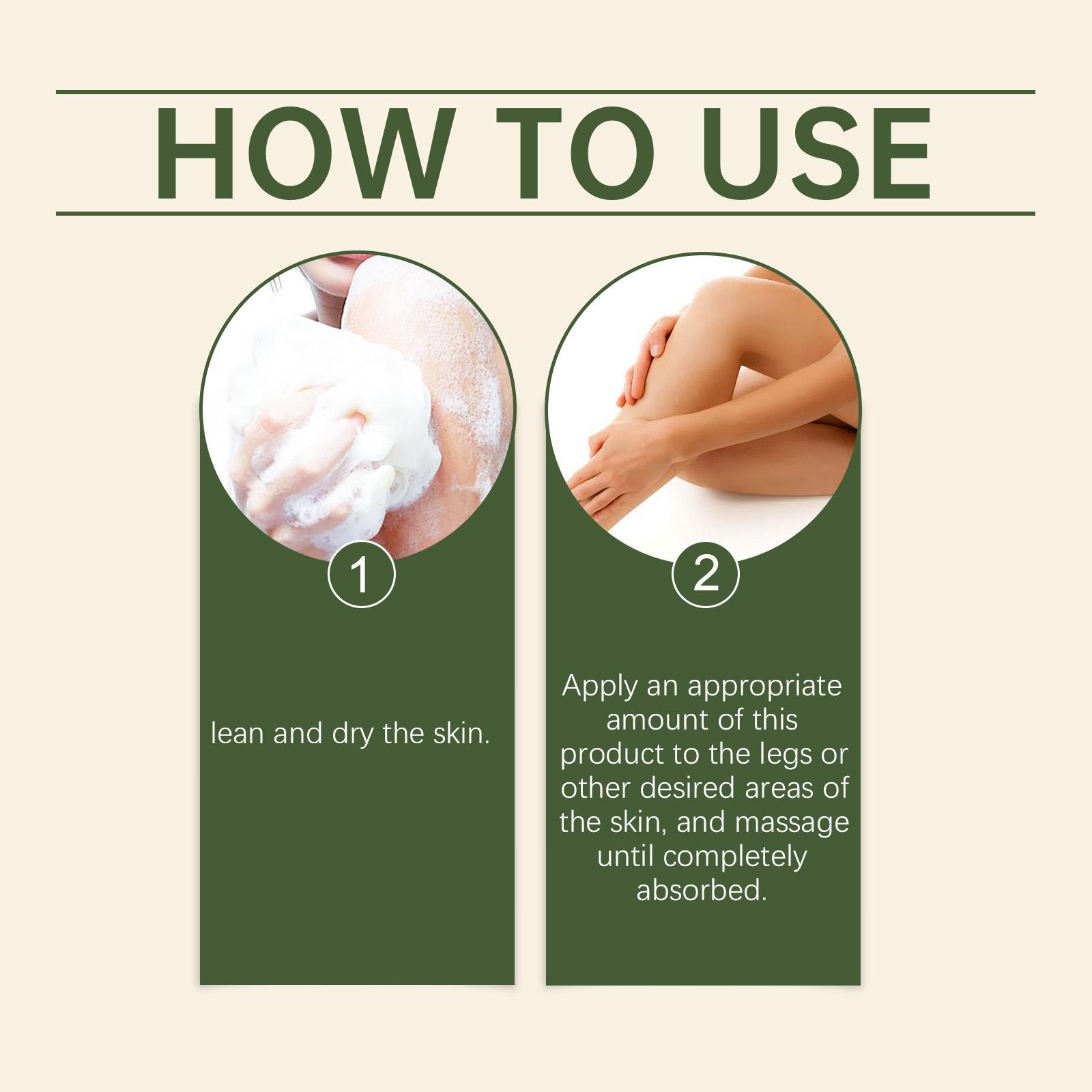 HOW TO USE

1

lean and dry the skin.

2

Apply an appropriate amount of this product to the legs or other desired areas of the skin, and massage until completely absorbed.