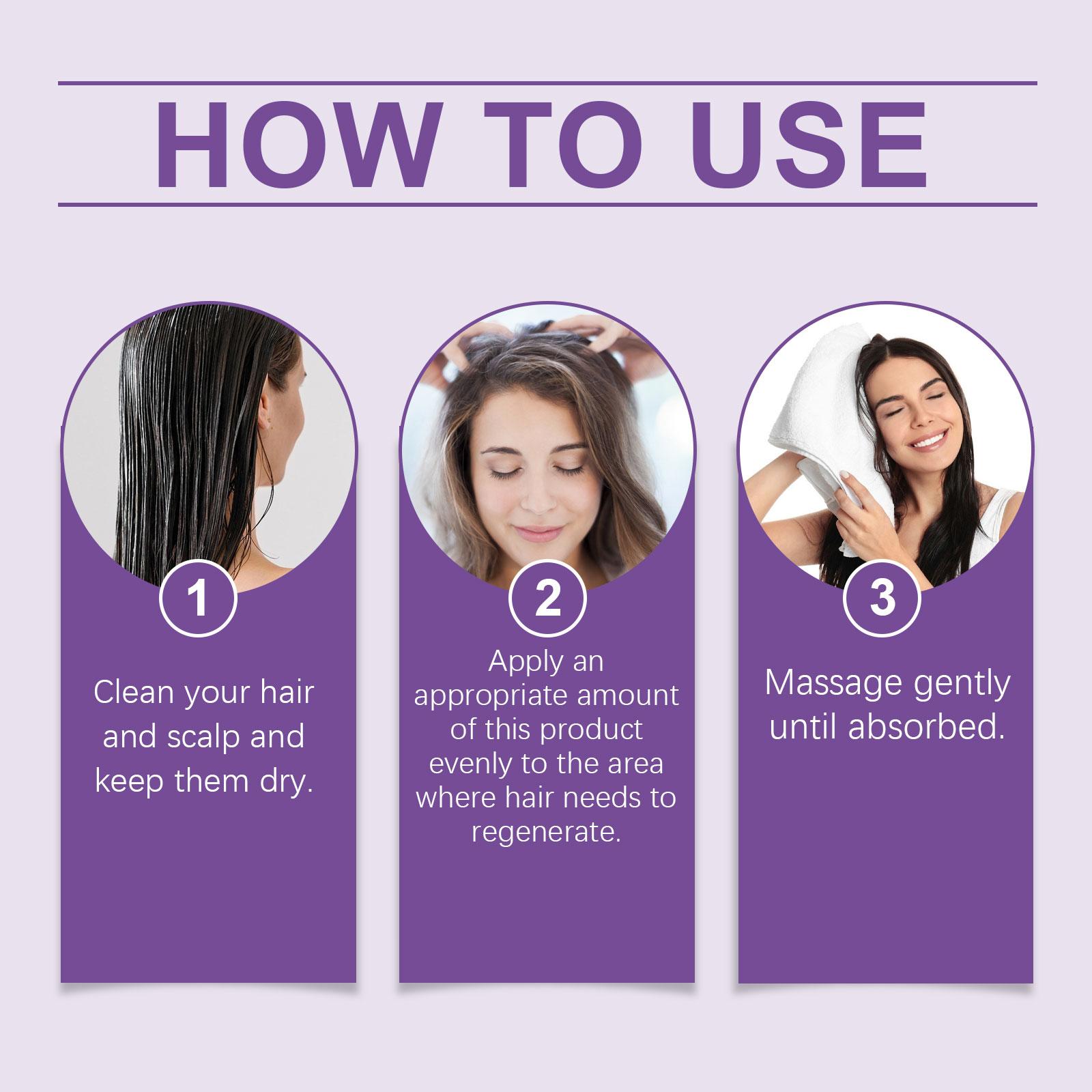 HOW TO USE

1

Clean your hair and scalp and keep them dry.

2

Apply an appropriate amount of this product evenly to the area where hair needs to regenerate.

3

Massage gently until absorbed.