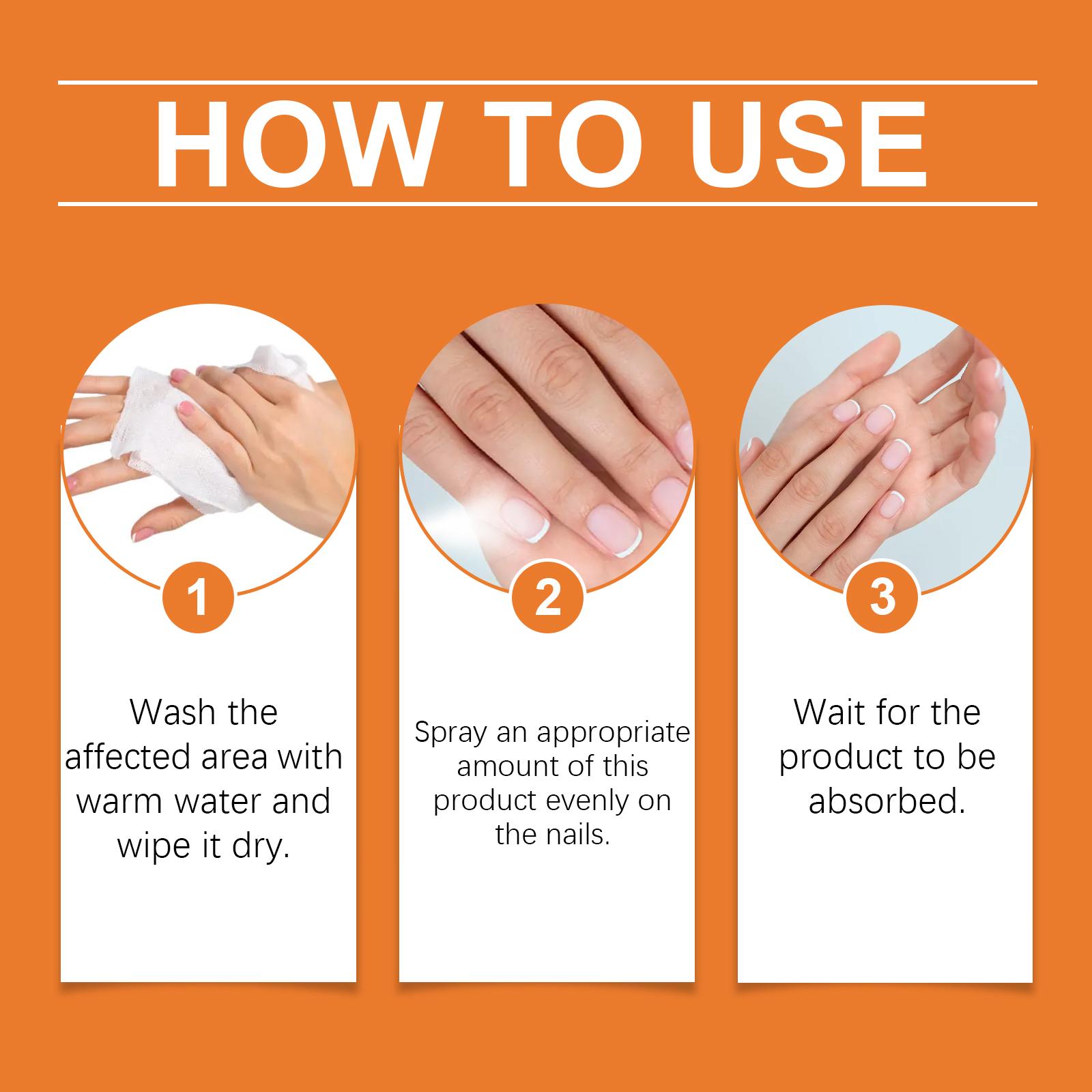 HOW TO USE

1

Wash the affected area with warm water and wipe it dry.

2

Spray an appropriate amount of this product evenly on the nails.

3

Wait for the product to be absorbed.