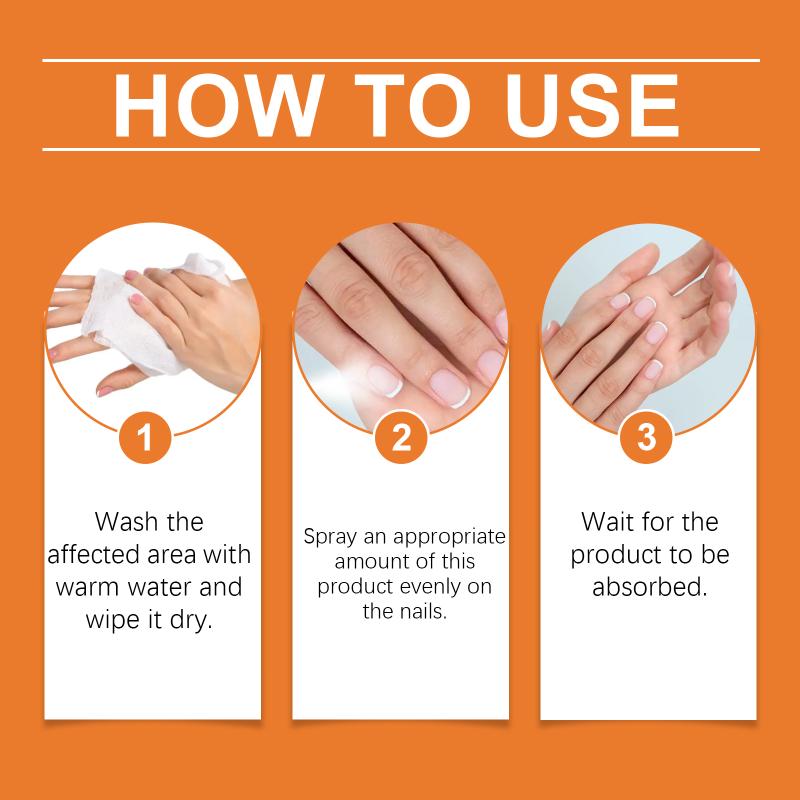 HOW TO USE

1

Wash the affected area with warm water and wipe it dry.

2

Spray an appropriate amount of this product evenly on the nails.

3

Wait for the product to be absorbed.