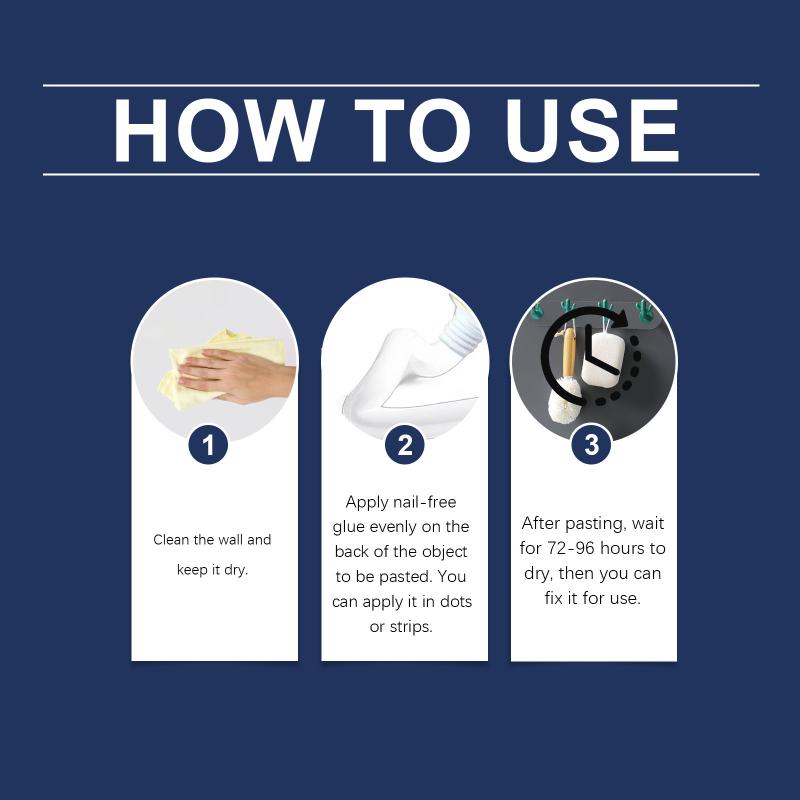 HOW TO USE

1

Clean the wall and keep it dry.

2

Apply nail-free glue evenly on the back of the object to be pasted. You can apply it in dots or strips.

3

After pasting, wait for 72-96 hours to dry, then you can fix it for use.