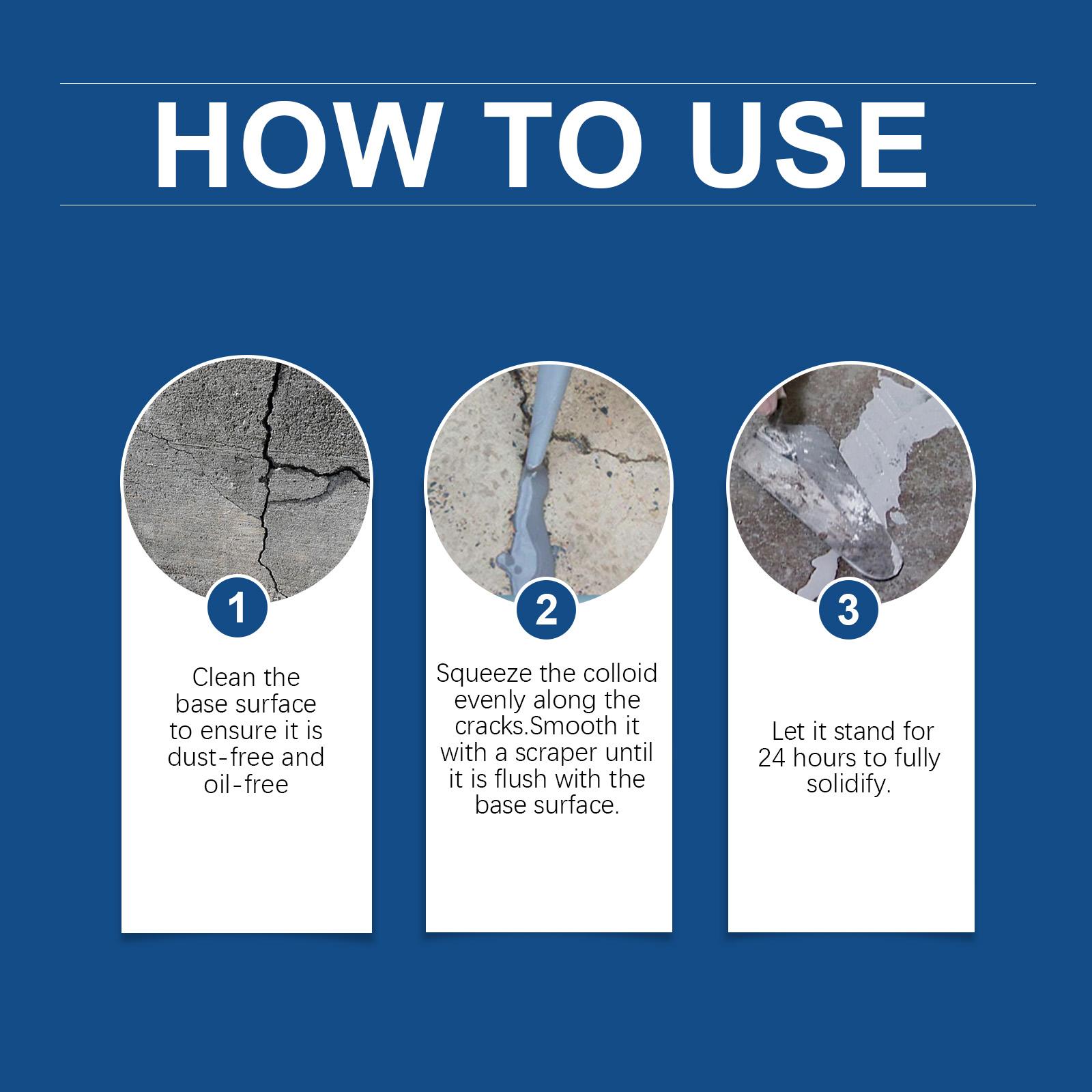 HOW TO USE

1

Clean the base surface to ensure it is dust-free and oil-free

2

Squeeze the colloid evenly along the cracks.Smooth it with a scraper until it is flush with the base surface.

3

Let it stand for 24 hours to fully solidify.