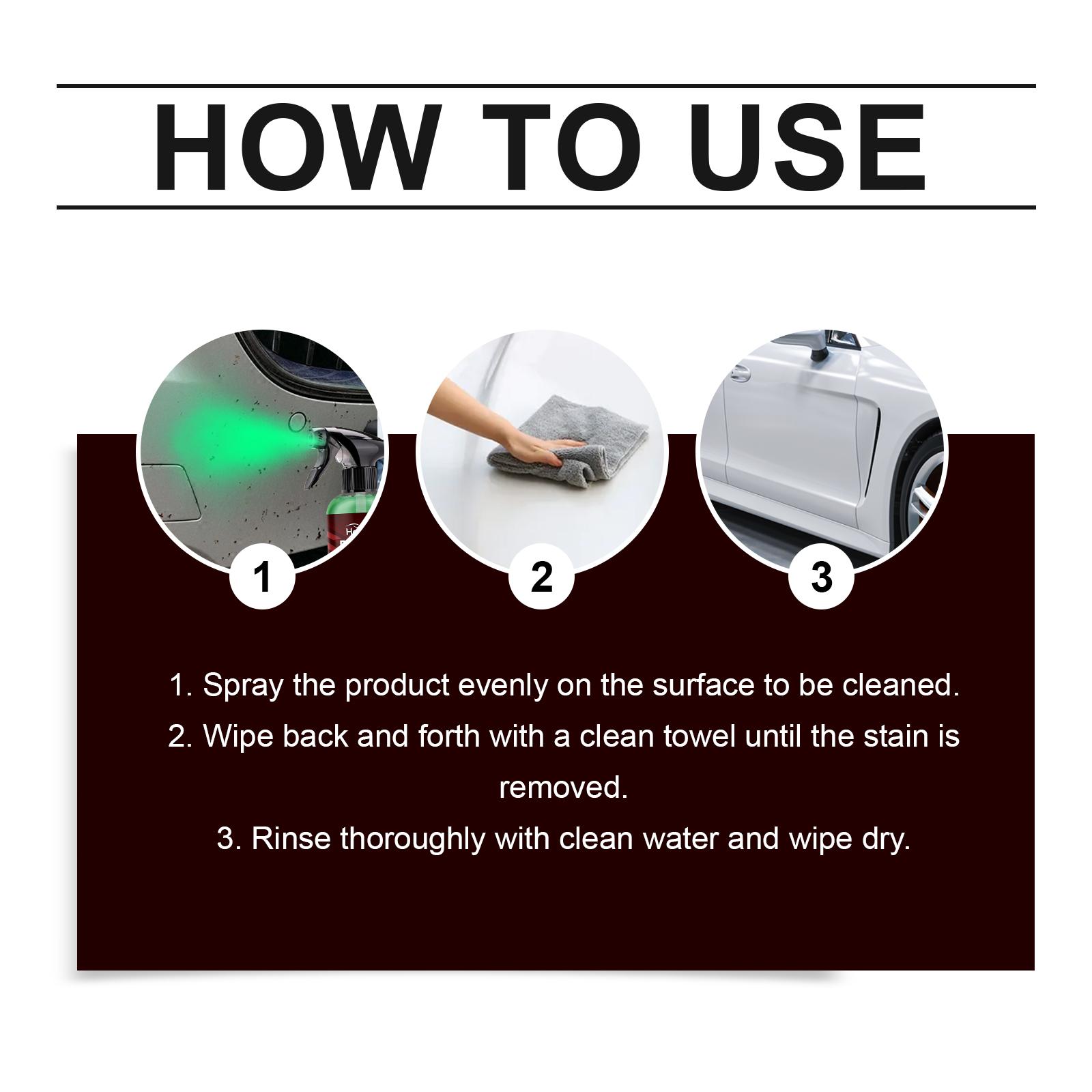 HOW TO USE

1

2

3

1. Spray the product evenly on the surface to be cleaned.
2. Wipe back and forth with a clean towel until the stain is removed.
3. Rinse thoroughly with clean water and wipe dry.